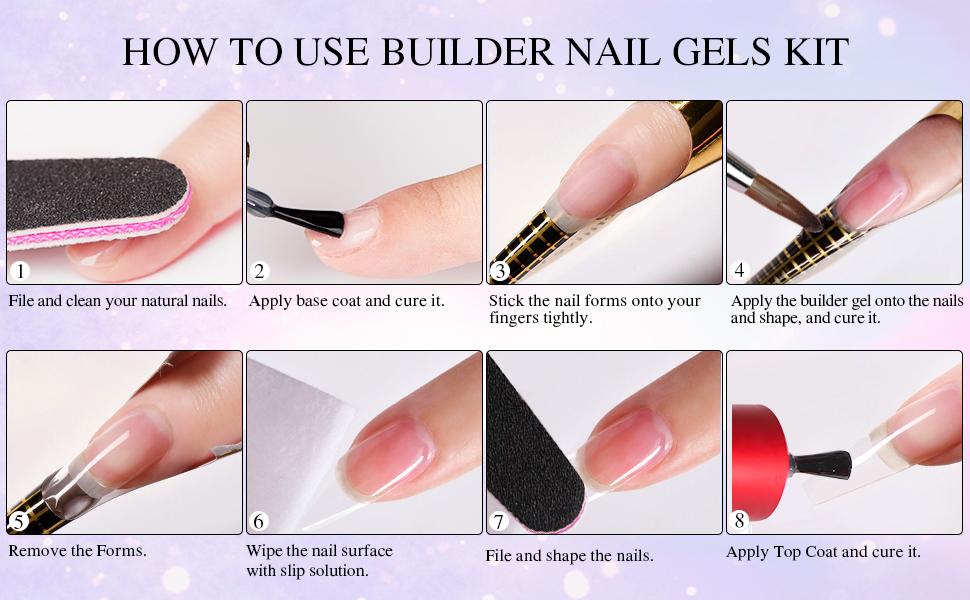 HOW TO USE BUILDER NAIL GELS KIT

1
File and clean your natural nails.

2
Apply base coat and cure it.

3
Stick the nail forms onto your fingers tightly.

4
Apply the builder gel onto the nails and shape, and cure it.

5
Remove the Forms.

6
Wipe the nail surface with slip solution.

7
File and shape the nails.

8
Apply Top Coat and cure it.