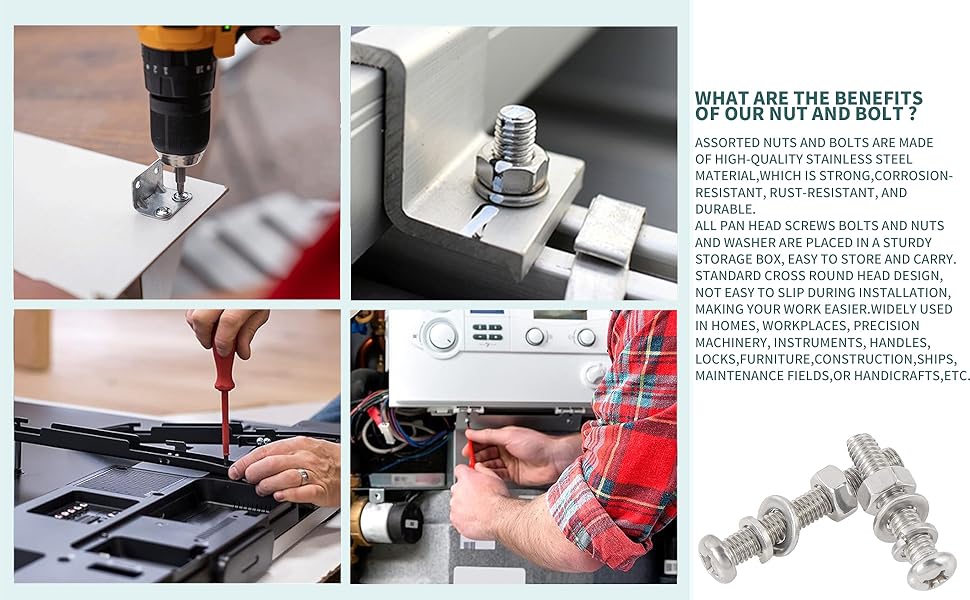 WHAT ARE THE BENEFITS OF OUR NUT AND BOLT ?

ASSORTED NUTS AND BOLTS ARE MADE OF HIGH-QUALITY STAINLESS STEEL MATERIAL,WHICH IS STRONG,CORROSION-RESISTANT, RUST-RESISTANT, AND DURABLE.
ALL PAN HEAD SCREWS BOLTS AND NUTS AND WASHER ARE PLACED IN A STURDY STORAGE BOX, EASY TO STORE AND CARRY.
STANDARD CROSS ROUND HEAD DESIGN, NOT EASY TO SLIP DURING INSTALLATION, MAKING YOUR WORK EASIER.WIDELY USED IN HOMES, WORKPLACES, PRECISION MACHINERY, INSTRUMENTS, HANDLES, LOCKS,FURNITURE,CONSTRUCTION,SHIPS, MAINTENANCE FIELDS,OR HANDICRAFTS,ETC.