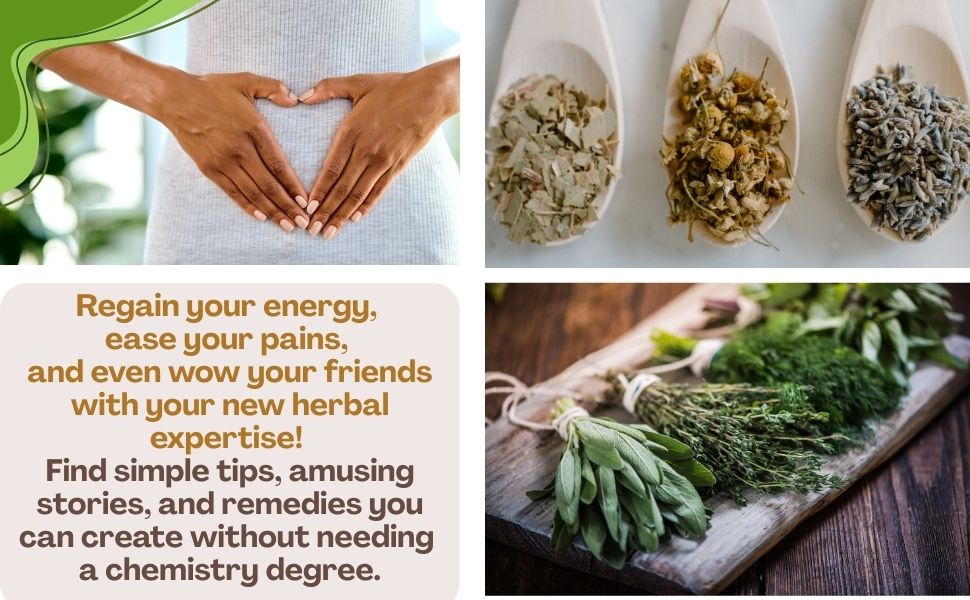 Regain your energy, ease your pains, and even wow your friends with your new herbal expertise!
Find simple tips, amusing stories, and remedies you can create without needing a chemistry degree.