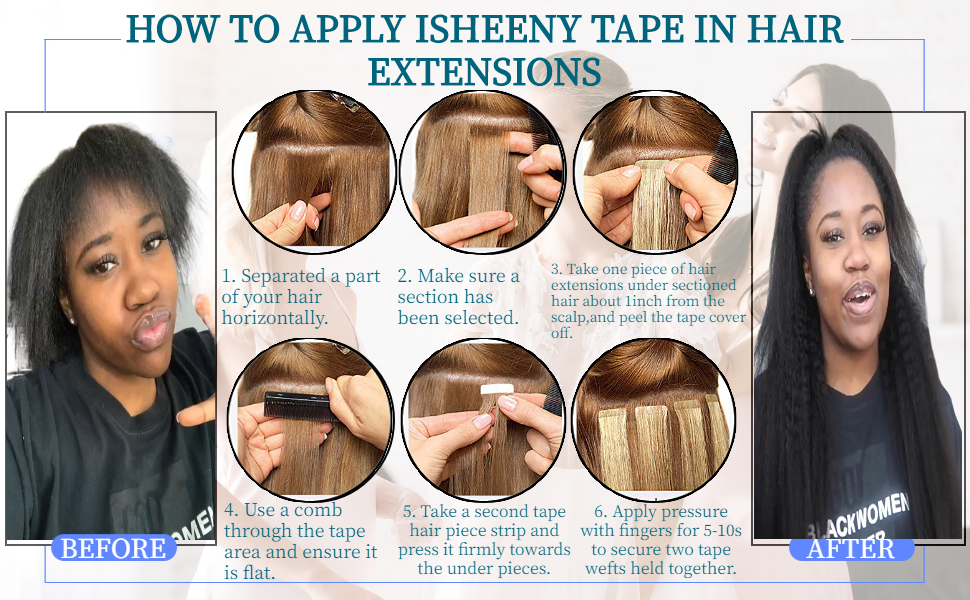 HOW TO APPLY ISHEENY TAPE IN HAIR EXTENSIONS

1. Separated a part of your hair horizontally.

2. Make sure a section has been selected.

3. Take one piece of hair extensions under sectioned hair about 1inch from the scalp,and peel the tape cover off.

4. Use a comb through the tape area and ensure it is flat.

5. Take a second tape hair piece strip and press it firmly towards the under pieces.

6. Apply pressure with fingers for 5-10s to secure two tape wefts held together.

BEFORE

AFTER

BLACKWOMEN