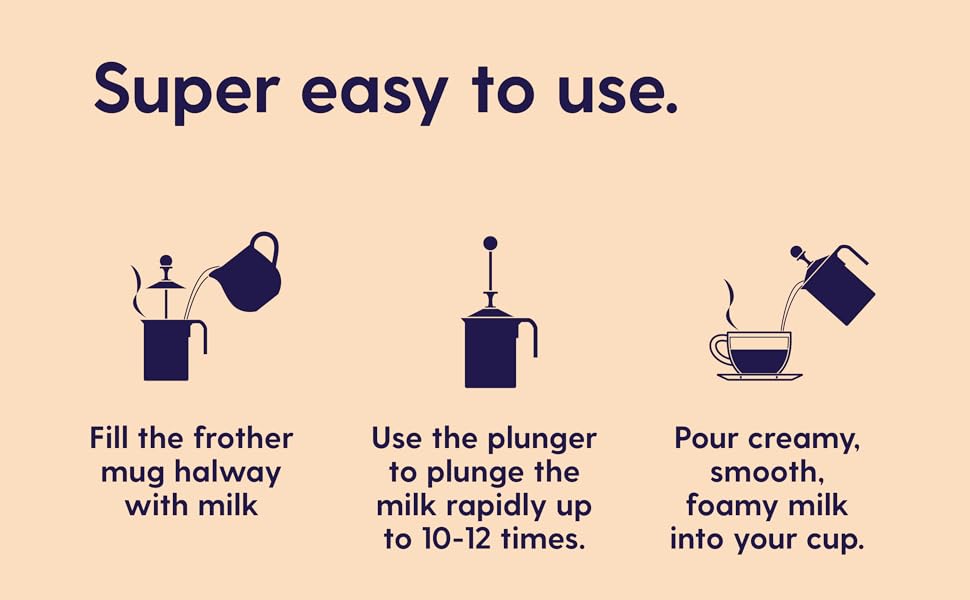 Super easy to use.

Fill the frother mug halway with milk

Use the plunger to plunge the milk rapidly up to 10-12 times.

Pour creamy, smooth, foamy milk into your cup.