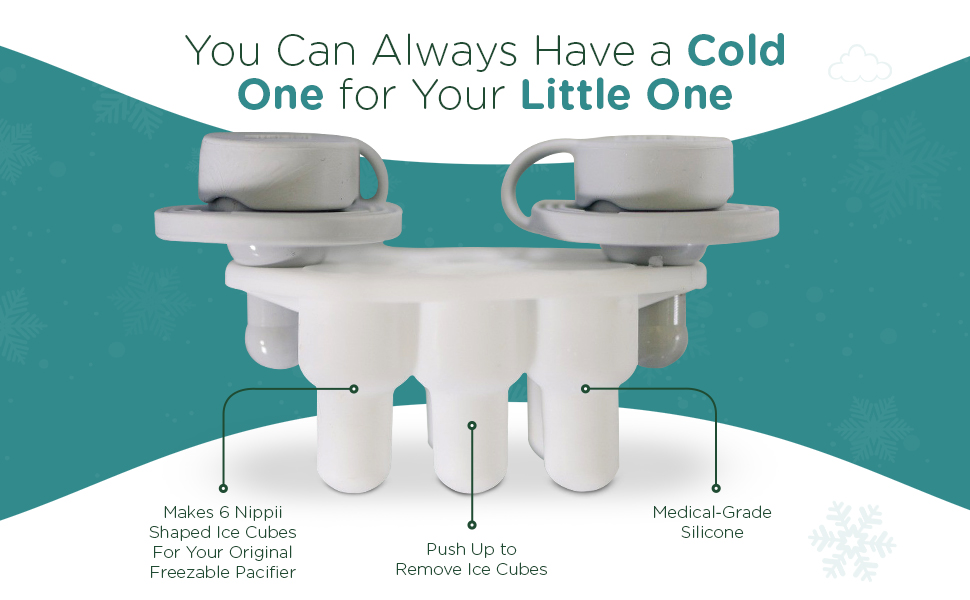 You Can Always Have a Cold One for Your Little One

Makes 6 Nippii Shaped Ice Cubes For Your Original Freezable Pacifier

Push Up to Remove Ice Cubes

Medical-Grade Silicone