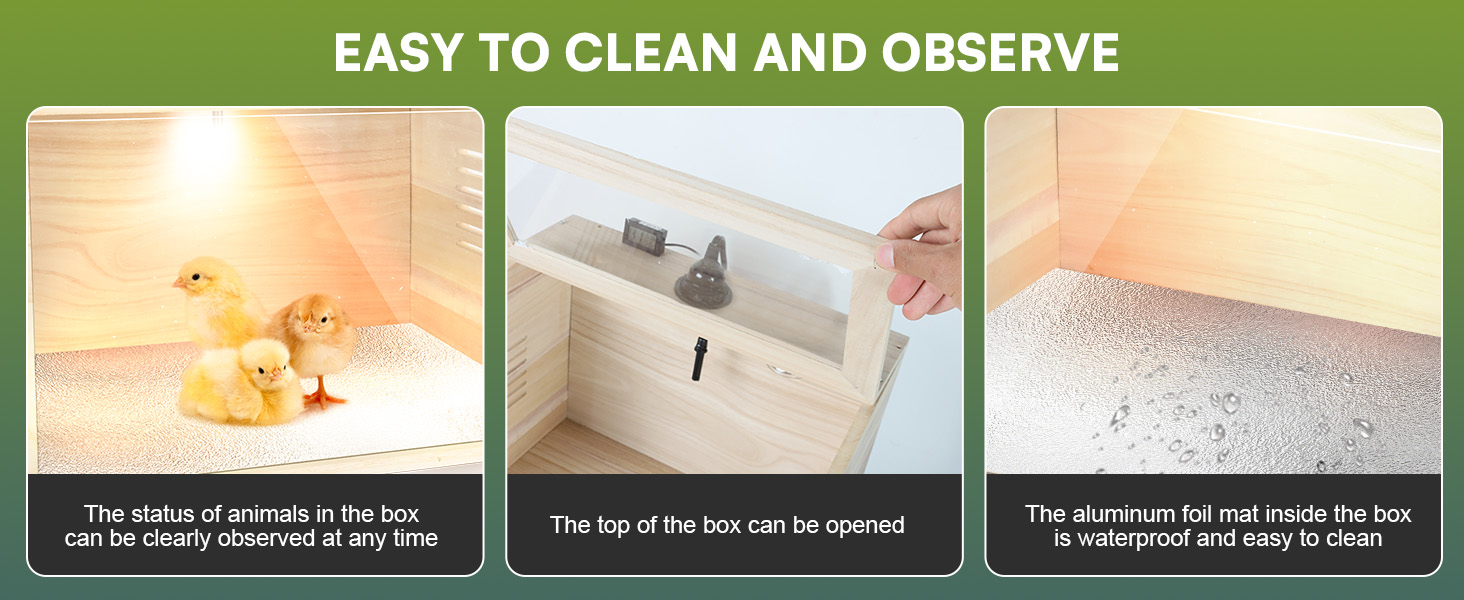 EASY TO CLEAN AND OBSERVE

The status of animals in the box can be clearly observed at any time

The top of the box can be opened

The aluminum foil mat inside the box is waterproof and easy to clean