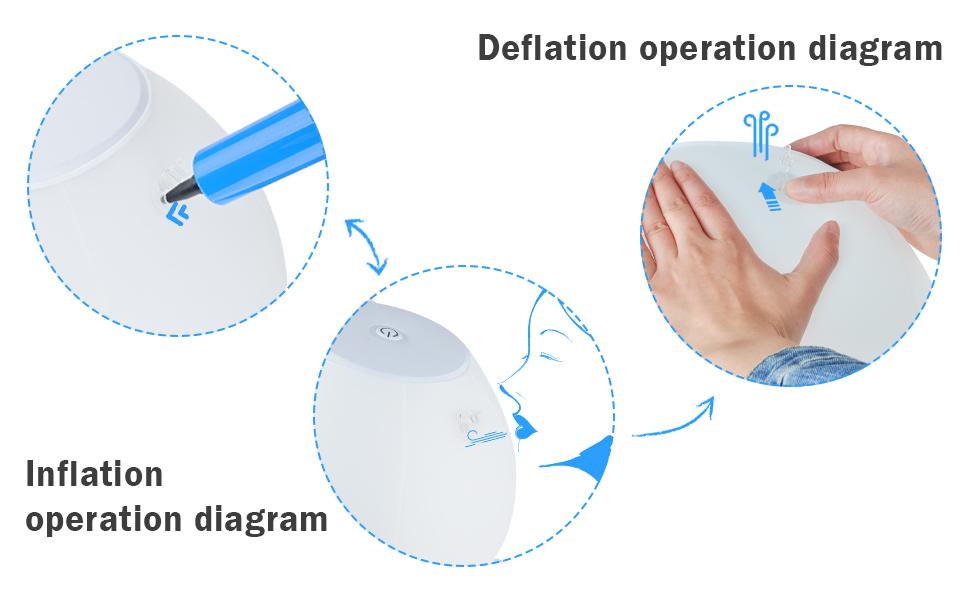 Deflation operation diagram

Inflation operation diagram