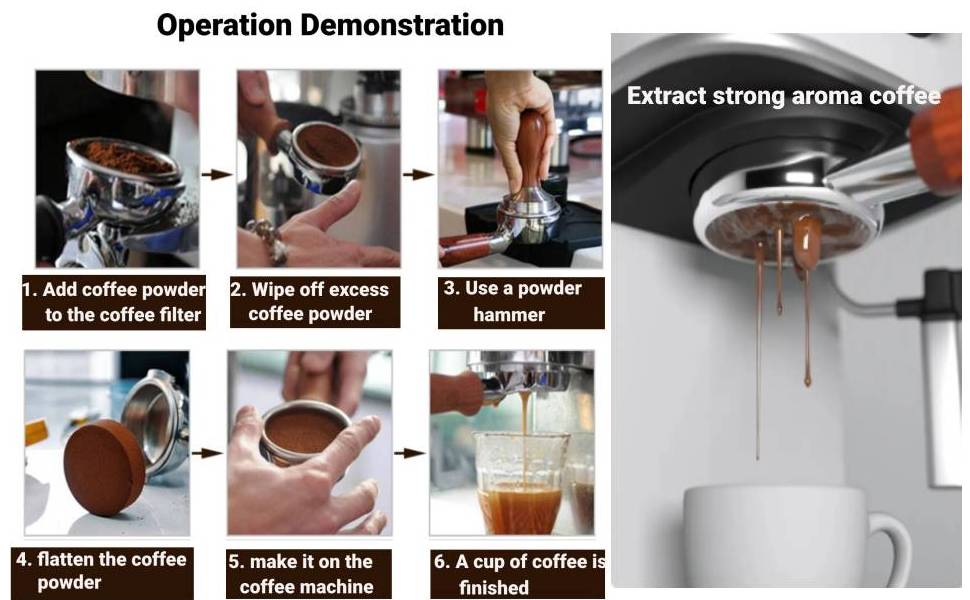 Operation Demonstration

1. Add coffee powder to the coffee filter

2. Wipe off excess coffee powder

3. Use a powder hammer

4. flatten the coffee powder

5. make it on the coffee machine

6. A cup of coffee is finished

Extract strong aroma coffee