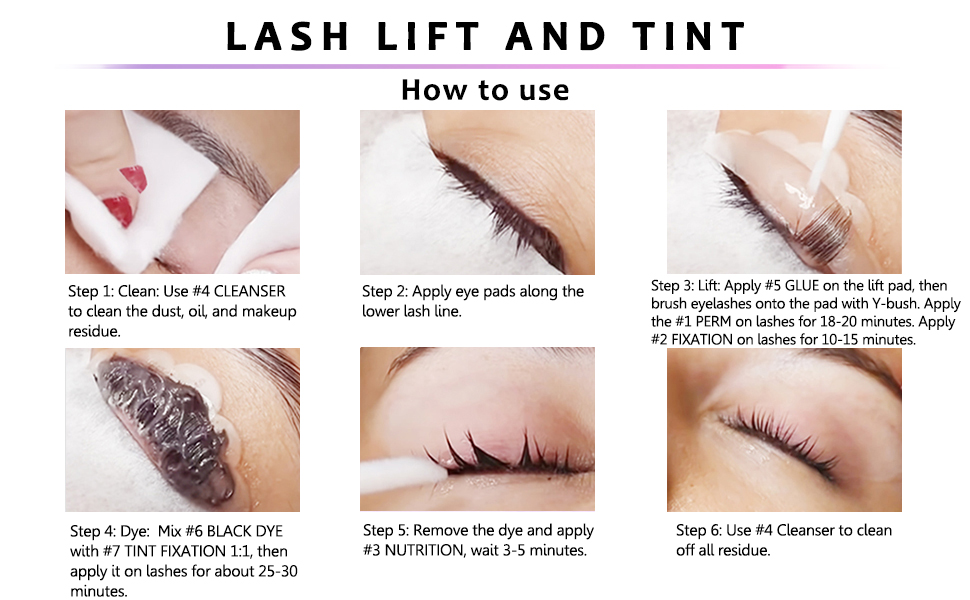 LASH LIFT AND TINT

How to use

Step 1: Clean: Use #4 CLEANSER to clean the dust, oil, and makeup residue.

Step 2: Apply eye pads along the lower lash line.

Step 3: Lift: Apply #5 GLUE on the lift pad, then brush eyelashes onto the pad with Y-bush. Apply the #1 PERM on lashes for 18-20 minutes. Apply #2 FIXATION on lashes for 10-15 minutes.

Step 4: Dye: Mix #6 BLACK DYE with #7 TINT FIXATION 1:1, then apply it on lashes for about 25-30 minutes.

Step 5: Remove the dye and apply #3 NUTRITION, wait 3-5 minutes.

Step 6: Use #4 Cleanser to clean off all residue.