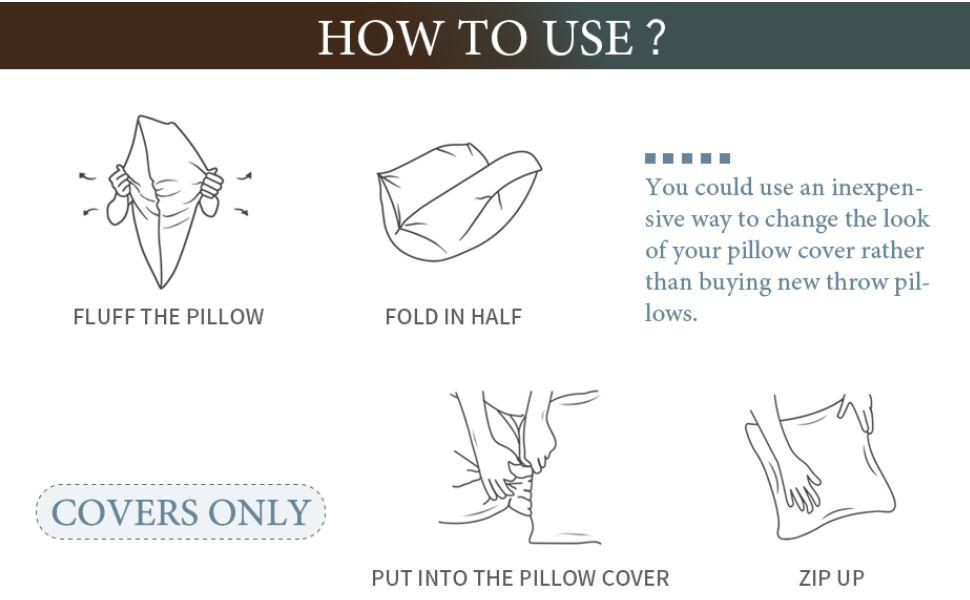 HOW TO USE ?

FLUFF THE PILLOW

FOLD IN HALF

You could use an inexpensive way to change the look of your pillow cover rather than buying new throw pillows.

COVERS ONLY

PUT INTO THE PILLOW COVER

ZIP UP