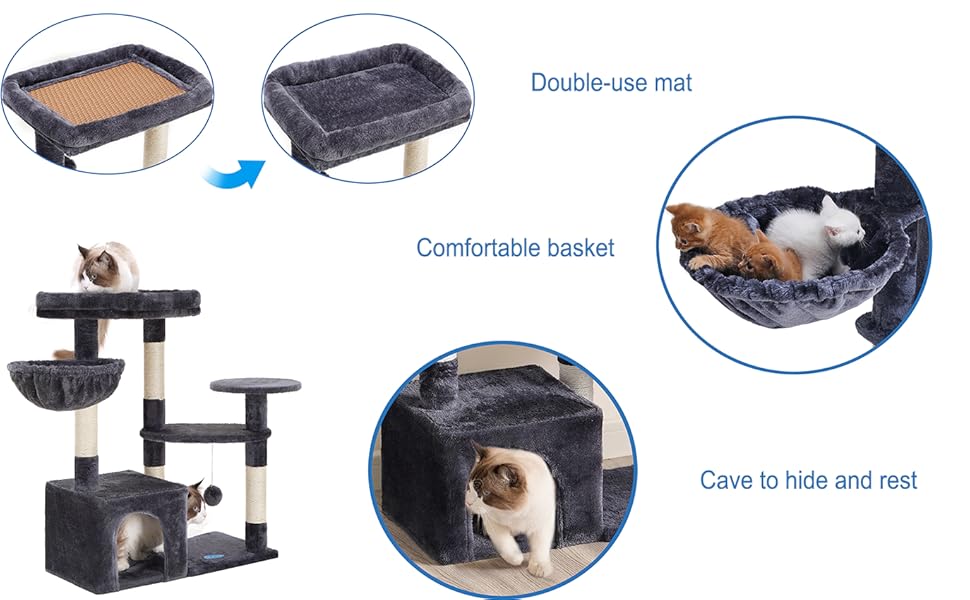 Double-use mat

Comfortable basket

Cave to hide and rest