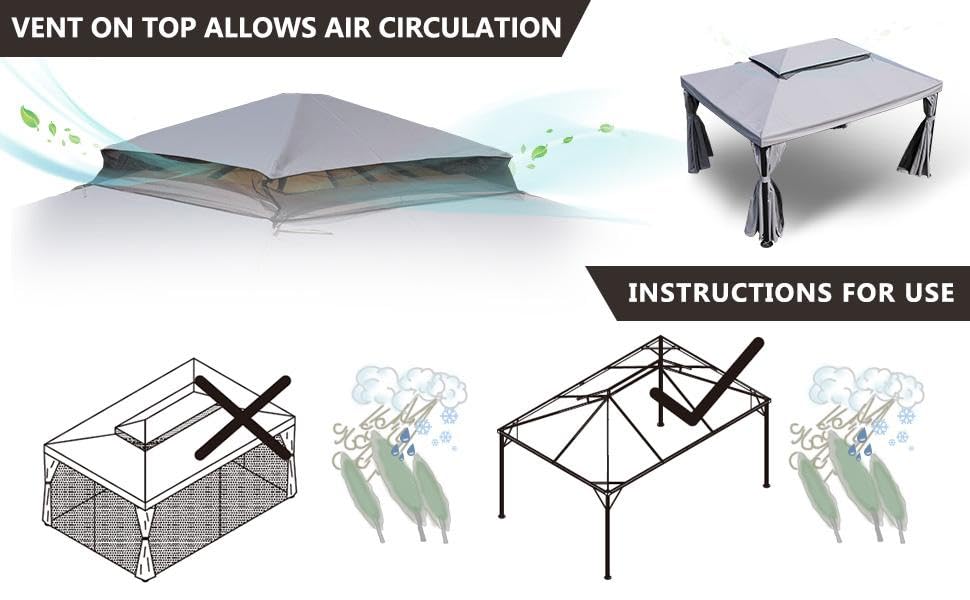 VENT ON TOP ALLOWS AIR CIRCULATION

INSTRUCTIONS FOR USE