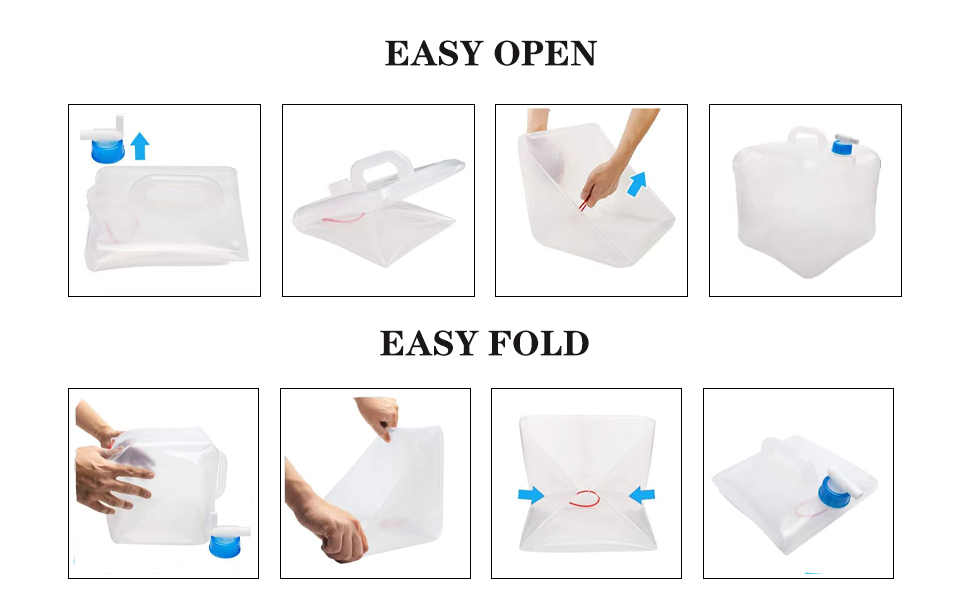 EASY OPEN

EASY FOLD