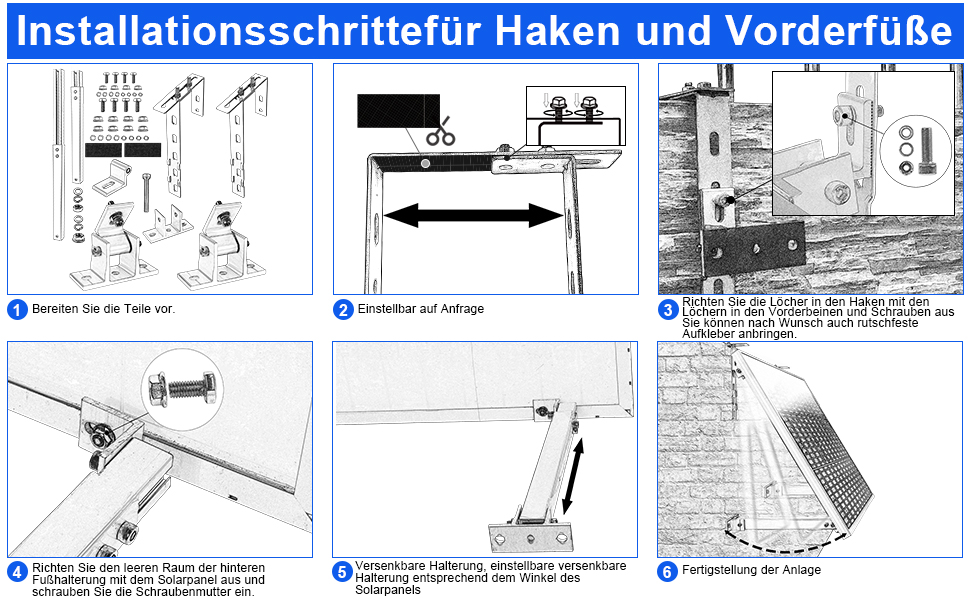 Installationsschrittefür Haken und Vorderfüße

1 Bereiten Sie die Teile vor.

2 Einstellbar auf Anfrage

3 Richten Sie die Löcher in den Haken mit den Löchern in den Vorderbeinen und Schrauben aus Sie können nach Wunsch auch rutschfeste Aufkleber anbringen.

4 Richten Sie den leeren Raum der hinteren Fußhalterung mit dem Solarpanel aus und schrauben Sie die Schraubenmutter ein.

5 Versenkbare Halterung, einstellbare versenkbare Halterung entsprechend dem Winkel des Solarpanels

6 Fertigstellung der Anlage