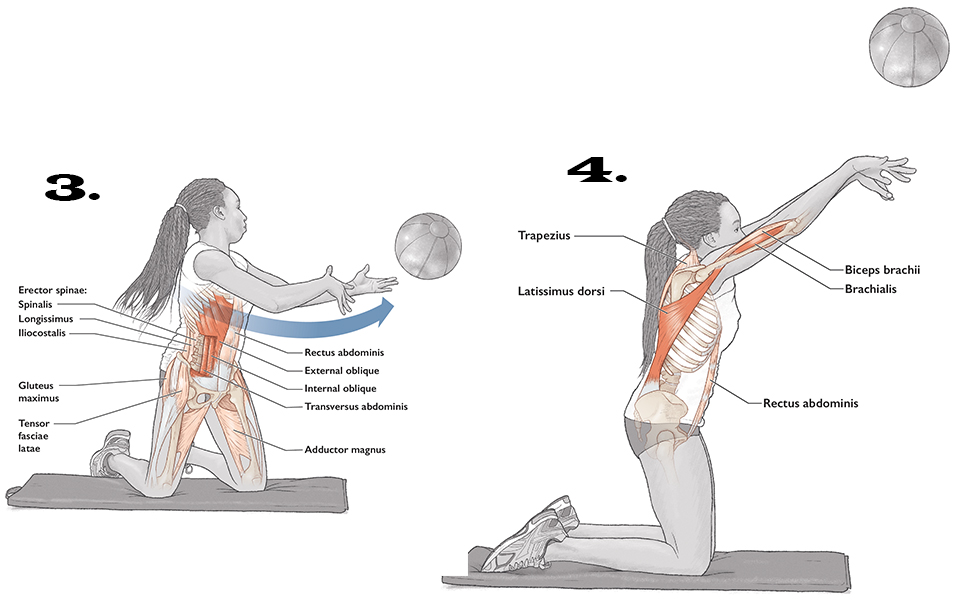 3.

Erector spinae:
Spinalis
Longissimus
Iliocostalis

Gluteus maximus

Tensor fasciae latae

Rectus abdominis
External oblique
Internal oblique
Transversus abdominis
Adductor magnus

4.

Trapezius

Latissimus dorsi

Biceps brachii
Brachialis

Rectus abdominis