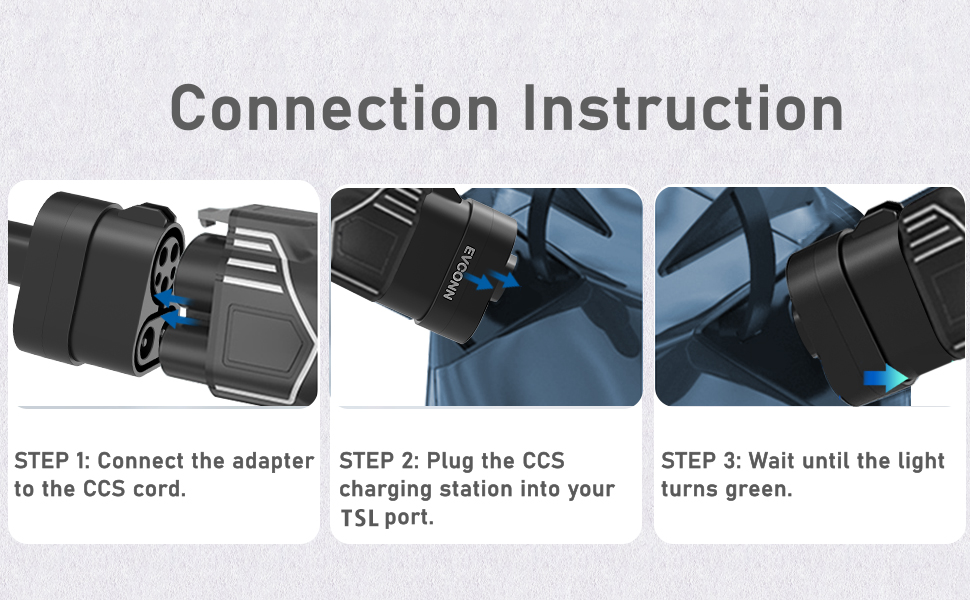 Connection Instruction

EVCONN

STEP 1: Connect the adapter to the CCS cord.

STEP 2: Plug the CCS charging station into your TSL port.

STEP 3: Wait until the light turns green.