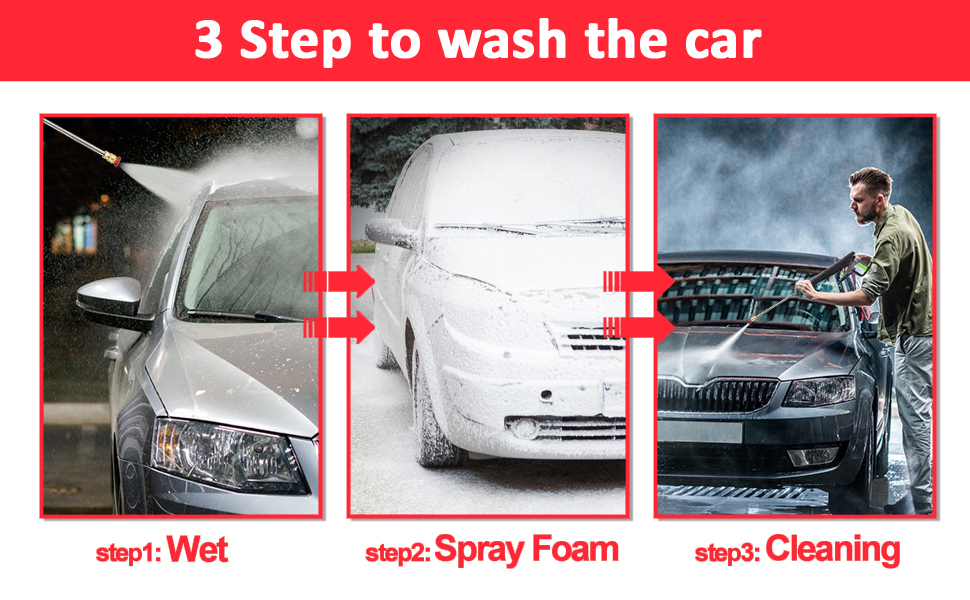 3 Step to wash the car

step1: Wet

step2: Spray Foam

step3: Cleaning