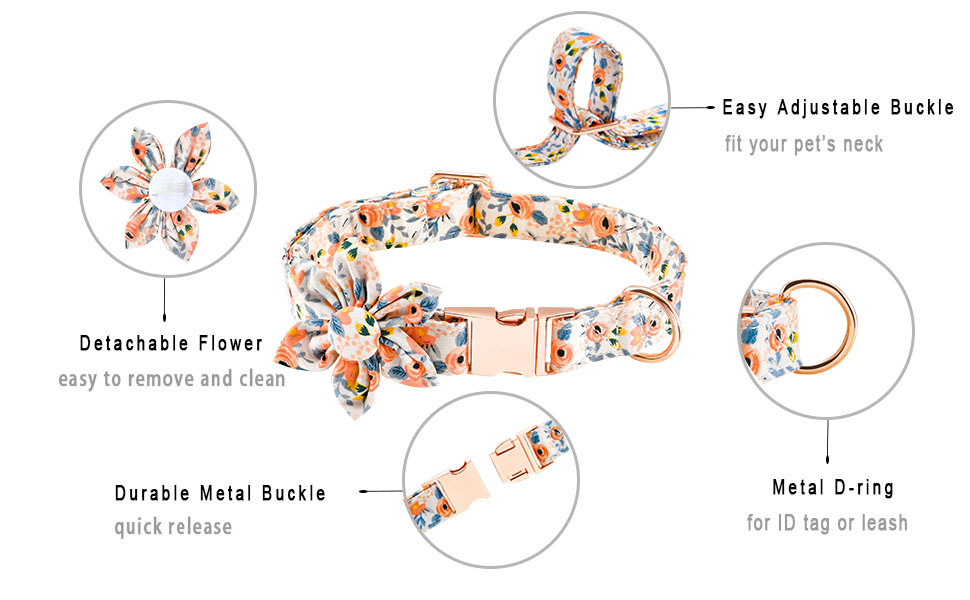 Easy Adjustable Buckle
fit your pet's neck

Detachable Flower
easy to remove and clean

Durable Metal Buckle
quick release

Metal D-ring
for ID tag or leash