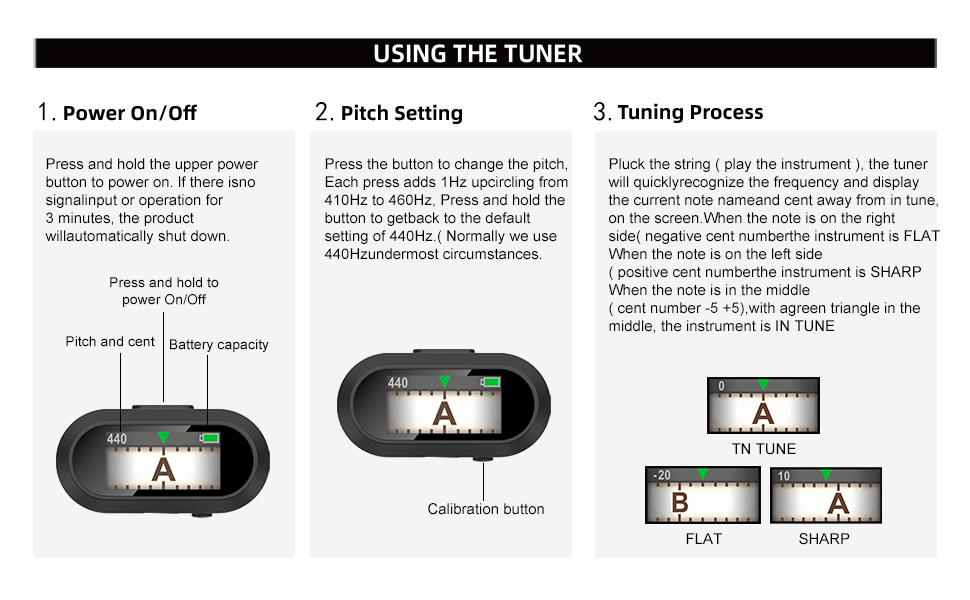 USING THE TUNER

1. Power On/Off

Press and hold the upper power button to power on. If there isno signalinput or operation for 3 minutes, the product willautomatically shut down.

Press and hold to power On/Off

Pitch and cent

Battery capacity

440

A

2. Pitch Setting

Press the button to change the pitch, Each press adds 1Hz upcircling from 410Hz to 460Hz, Press and hold the button to getback to the default setting of 440Hz.( Normally we use 440Hzundermost circumstances.

440

A

Calibration button

3. Tuning Process

Pluck the string ( play the instrument ), the tuner will quicklyrecognize the frequency and display the current note nameand cent away from in tune, on the screen.When the note is on the right side( negative cent numberthe instrument is FLAT When the note is on the left side ( positive cent numberthe instrument is SHARP When the note is in the middle ( cent number -5 +5),with agreen triangle in the middle, the instrument is IN TUNE

0

A

TN TUNE

-20

B

FLAT

10

A

SHARP