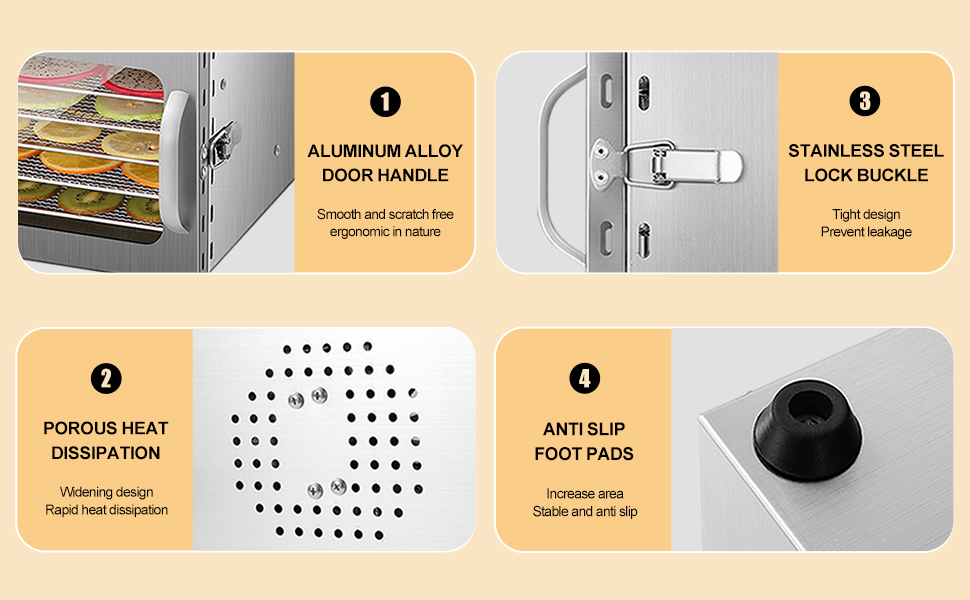 1

ALUMINUM ALLOY DOOR HANDLE

Smooth and scratch free ergonomic in nature

3

STAINLESS STEEL LOCK BUCKLE

Tight design
Prevent leakage

2

POROUS HEAT DISSIPATION

Widening design
Rapid heat dissipation

4

ANTI SLIP FOOT PADS

Increase area
Stable and anti slip