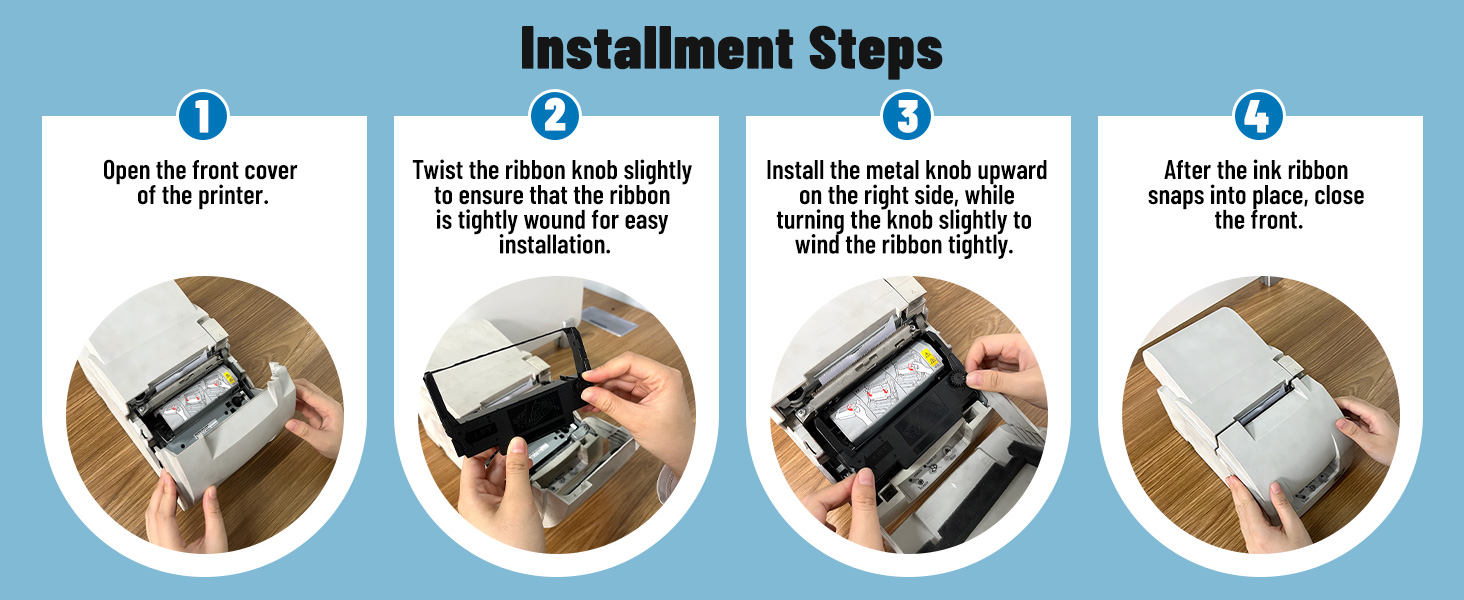 Installment Steps

1

Open the front cover of the printer.

2

Twist the ribbon knob slightly to ensure that the ribbon is tightly wound for easy installation.

3

Install the metal knob upward on the right side, while turning the knob slightly to wind the ribbon tightly.

4

After the ink ribbon snaps into place, close the front.