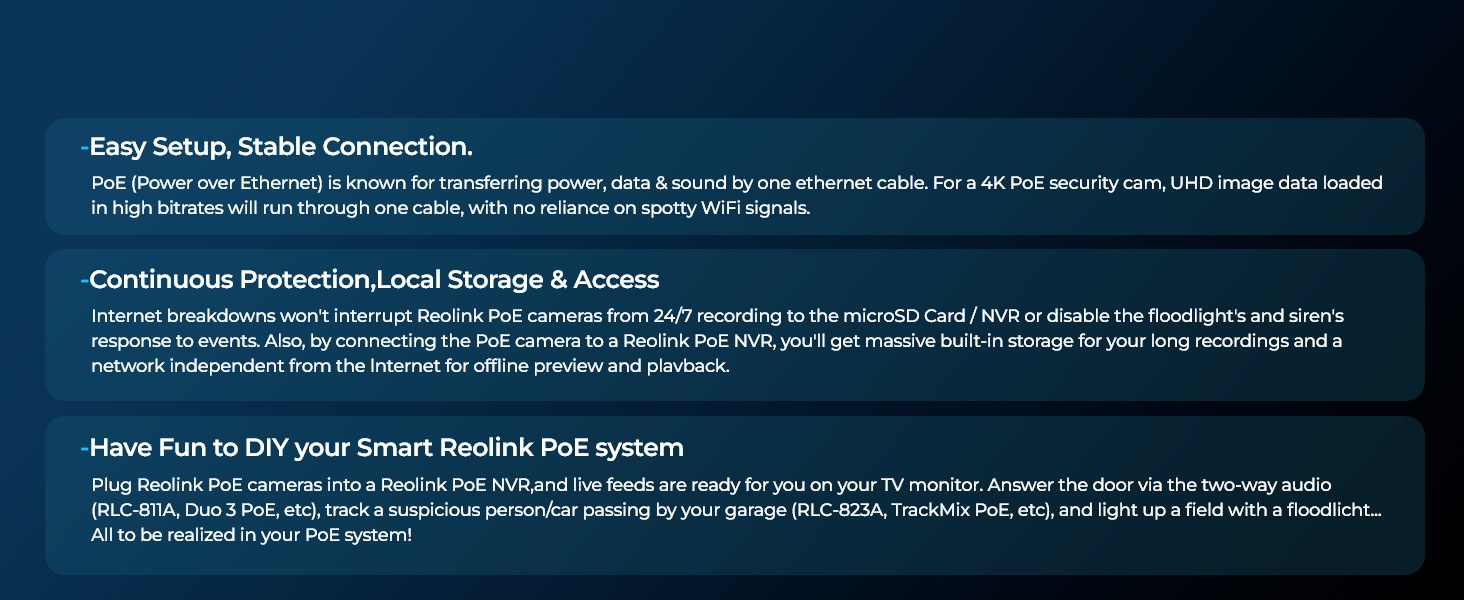 -Easy Setup, Stable Connection.

PoE (Power over Ethernet) is known for transferring power, data & sound by one ethernet cable. For a 4K PoE security cam, UHD image data loaded in high bitrates will run through one cable, with no reliance on spotty WiFi signals.

-Continuous Protection,Local Storage & Access

Internet breakdowns won't interrupt Reolink PoE cameras from 24/7 recording to the microSD Card / NVR or disable the floodlight's and siren's response to events. Also, by connecting the PoE camera to a Reolink PoE NVR, you'll get massive built-in storage for your long recordings and a network independent from the Internet for offline preview and plavback.

-Have Fun to DIY your Smart Reolink PoE system

Plug Reolink PoE cameras into a Reolink PoE NVR,and live feeds are ready for you on your TV monitor. Answer the door via the two-way audio (RLC-811A, Duo 3 PoE, etc), track a suspicious person/car passing by your garage (RLC-823A, TrackMix PoE, etc), and light up a field with a floodlicht... All to be realized in your PoE system!