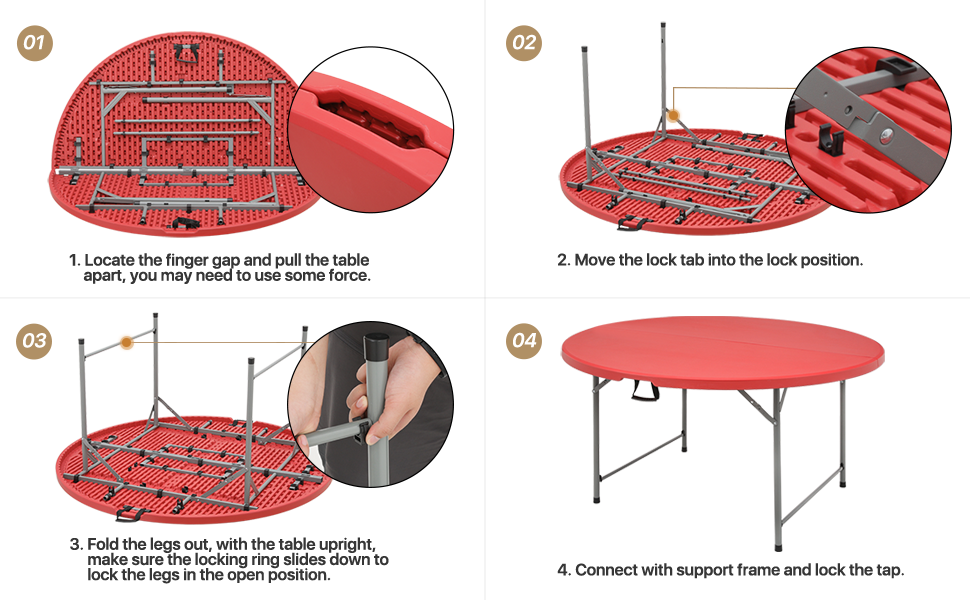 01

1. Locate the finger gap and pull the table apart, you may need to use some force.

02

2. Move the lock tab into the lock position.

03

3. Fold the legs out, with the table upright, make sure the locking ring slides down to lock the legs in the open position.

04

4. Connect with support frame and lock the tap.