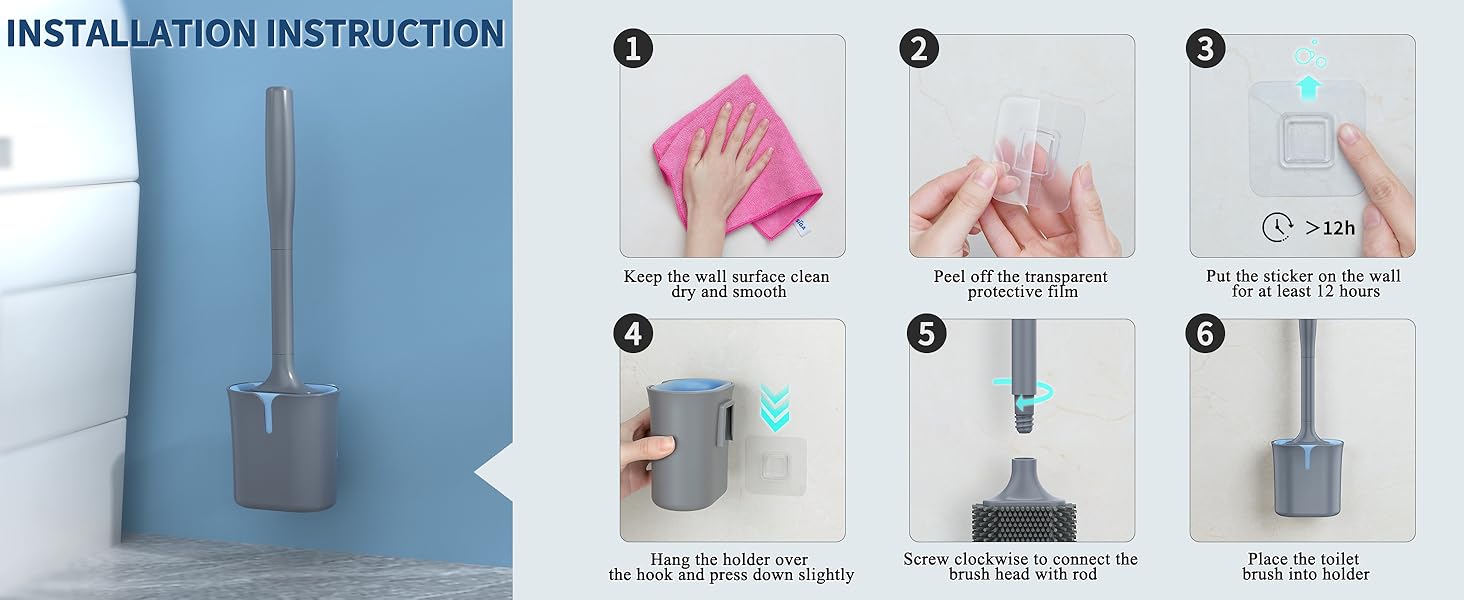 INSTALLATION INSTRUCTION

1
Keep the wall surface clean dry and smooth

2
Peel off the transparent protective film

3
>12h
Put the sticker on the wall for at least 12 hours

4
Hang the holder over the hook and press down slightly

5
Screw clockwise to connect the brush head with rod

6
Place the toilet brush into holder