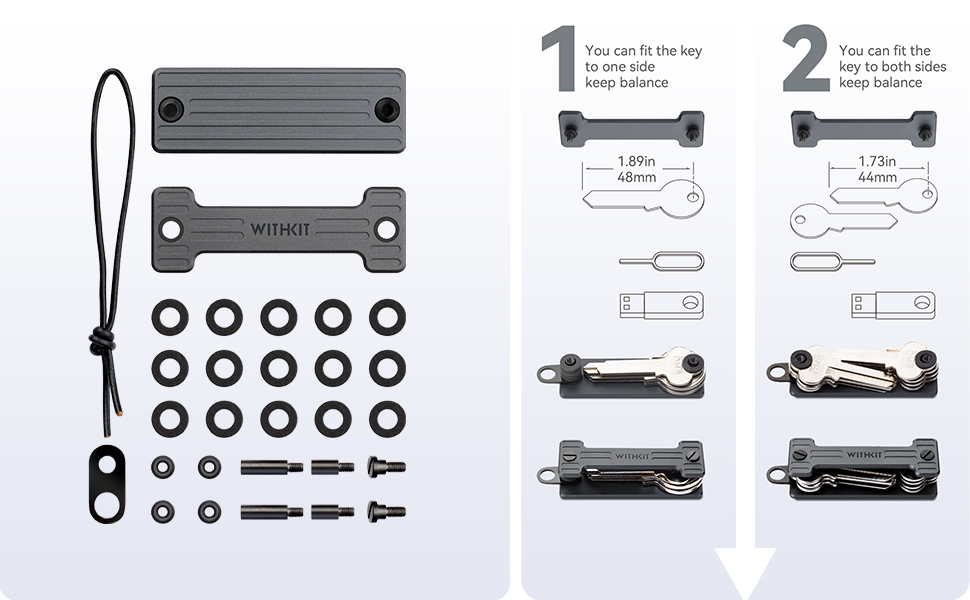 WITHKIT

1 You can fit the key to one side keep balance

1.89in
48mm

WITHKIT

2 You can fit the key to both sides keep balance

1.73in
44mm

WITHKIT