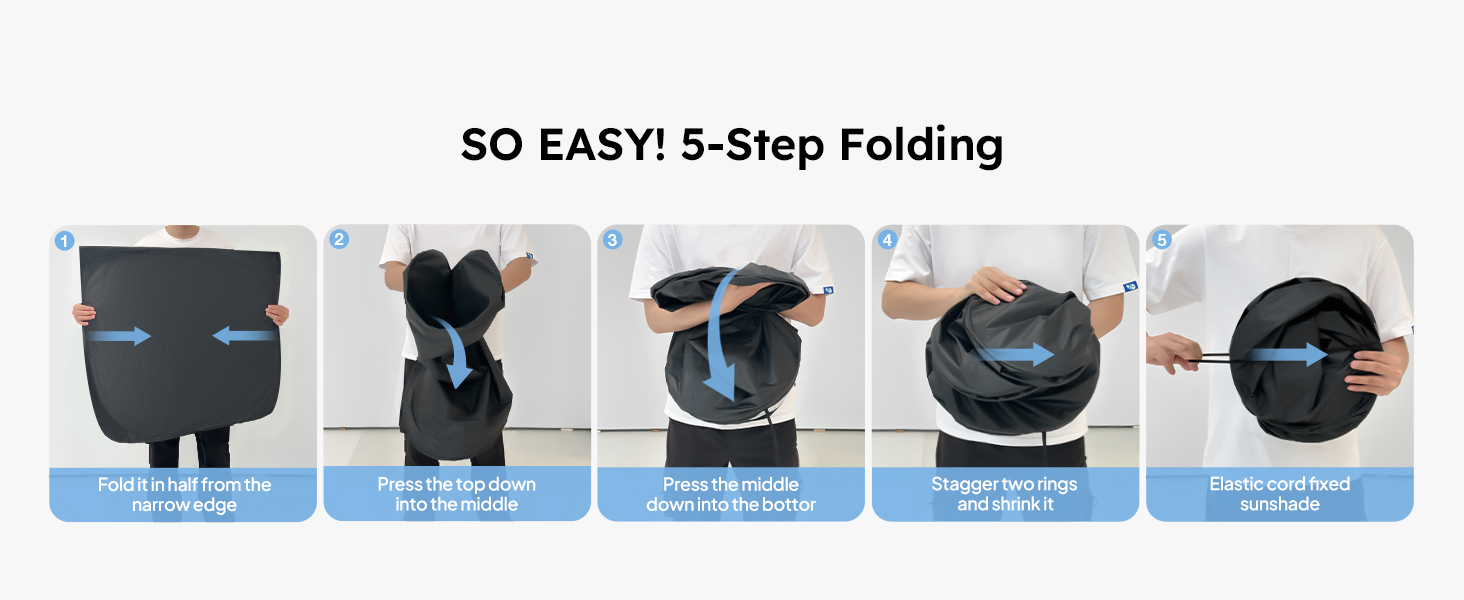 SO EASY! 5-Step Folding

1
Fold it in half from the narrow edge

2
Press the top down into the middle

3
Press the middle down into the bottor

4
Stagger two rings and shrink it

5
Elastic cord fixed sunshade