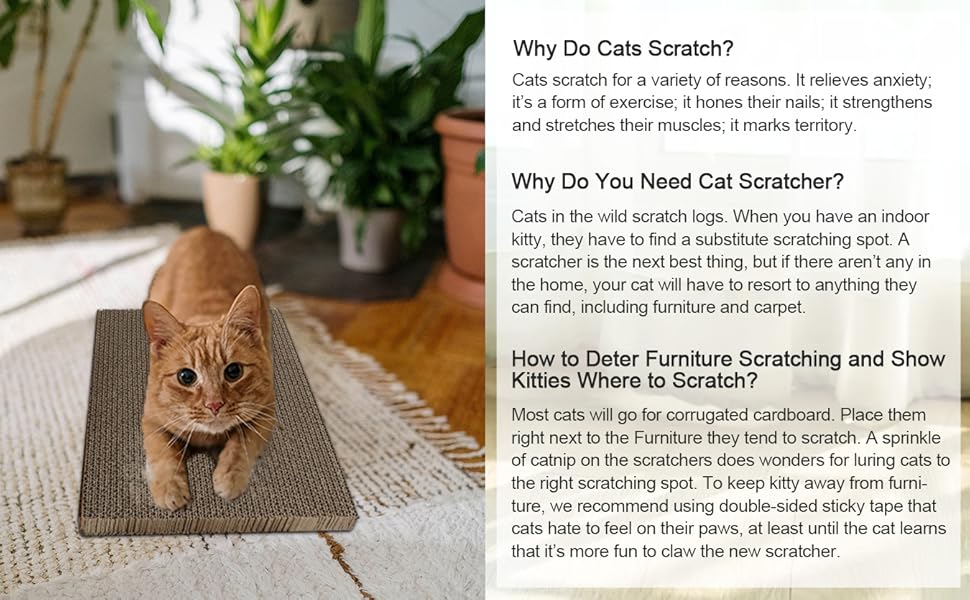 Why Do Cats Scratch?

Cats scratch for a variety of reasons. It relieves anxiety; it's a form of exercise; it hones their nails; it strengthens and stretches their muscles; it marks territory.

Why Do You Need Cat Scratcher?

Cats in the wild scratch logs. When you have an indoor kitty, they have to find a substitute scratching spot. A scratcher is the next best thing, but if there aren't any in the home, your cat will have to resort to anything they can find, including furniture and carpet.

How to Deter Furniture Scratching and Show Kitties Where to Scratch?

Most cats will go for corrugated cardboard. Place them right next to the Furniture they tend to scratch. A sprinkle of catnip on the scratchers does wonders for luring cats to the right scratching spot. To keep kitty away from furniture, we recommend using double-sided sticky tape that cats hate to feel on their paws, at least until the cat learns that it's more fun to claw the new scratcher.