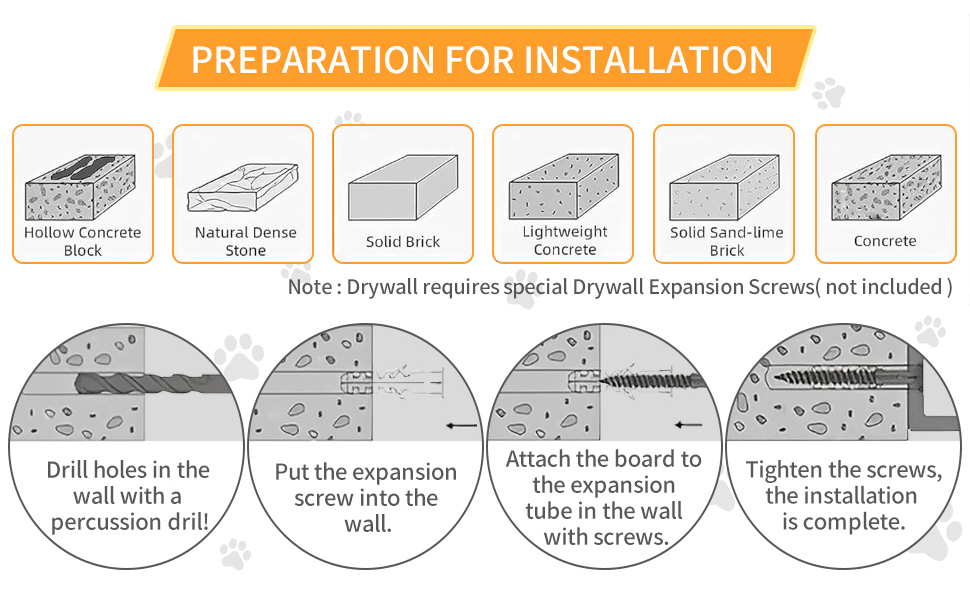 PREPARATION FOR INSTALLATION

Hollow Concrete Block

Natural Dense Stone

Solid Brick

Lightweight Concrete

Solid Sand-lime Brick

Concrete

Note : Drywall requires special Drywall Expansion Screws( not included )

Drill holes in the wall with a percussion dril!

Put the expansion screw into the wall.

Attach the board to the expansion tube in the wall with screws.

Tighten the screws, the installation is complete.