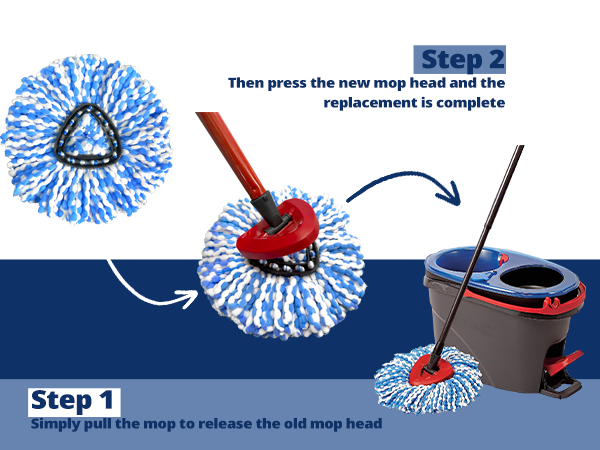 Step 2
Then press the new mop head and the replacement is complete

Step 1
Simply pull the mop to release the old mop head