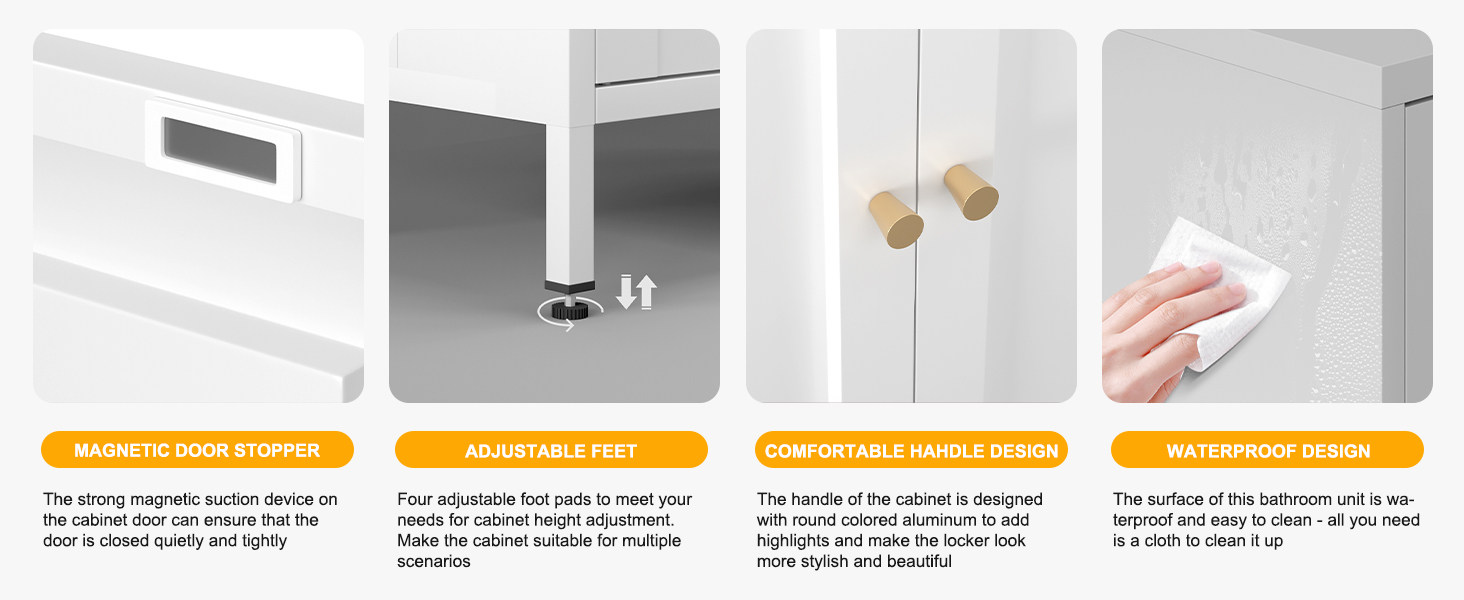 MAGNETIC DOOR STOPPER

The strong magnetic suction device on the cabinet door can ensure that the door is closed quietly and tightly

ADJUSTABLE FEET

Four adjustable foot pads to meet your needs for cabinet height adjustment. Make the cabinet suitable for multiple scenarios

COMFORTABLE HAHDLE DESIGN

The handle of the cabinet is designed with round colored aluminum to add highlights and make the locker look more stylish and beautiful

WATERPROOF DESIGN

The surface of this bathroom unit is waterproof and easy to clean - all you need is a cloth to clean it up