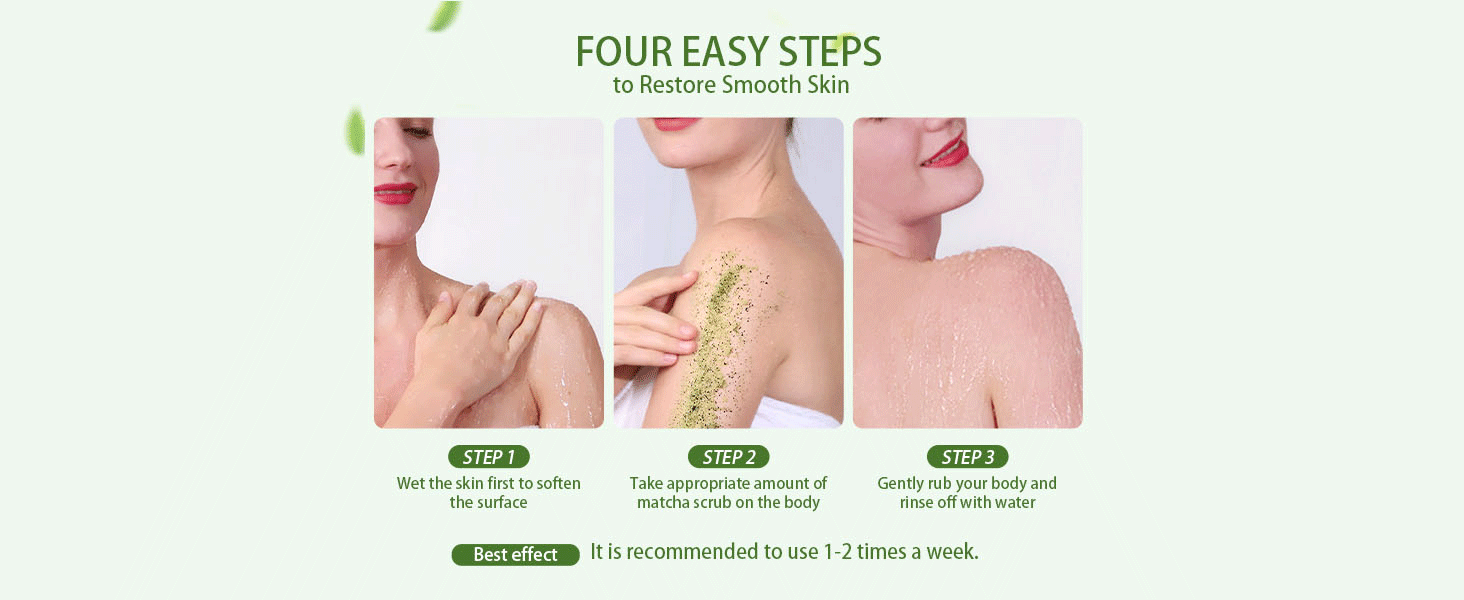 FOUR EASY STEPS
to Restore Smooth Skin

STEP 1
Wet the skin first to soften the surface

STEP 2
Take appropriate amount of matcha scrub on the body

STEP 3
Gently rub your body and rinse off with water

Best effect It is recommended to use 1-2 times a week.