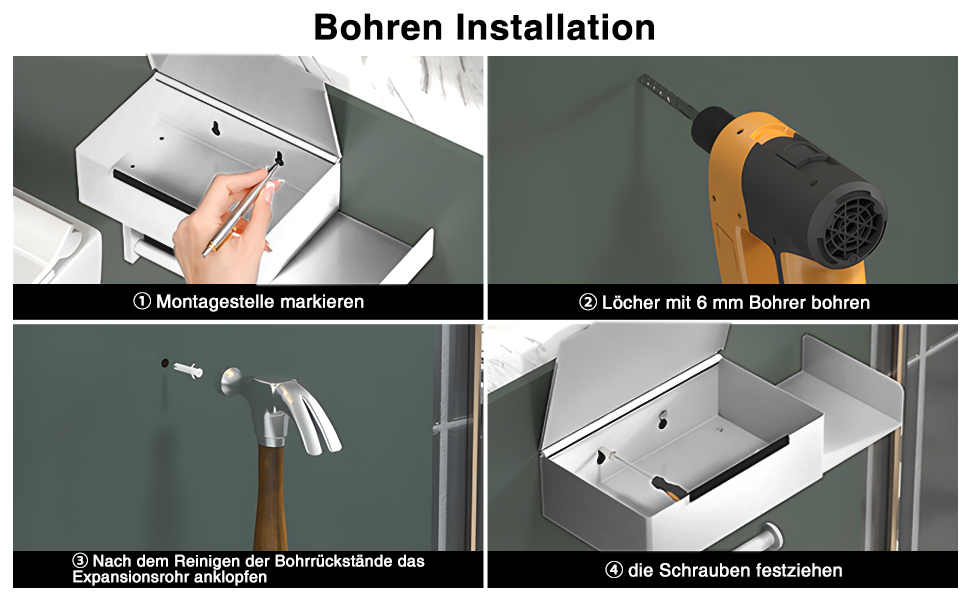 Bohren Installation

① Montagestelle markieren

② Löcher mit 6 mm Bohrer bohren

③ Nach dem Reinigen der Bohrrückstände das Expansionsrohr anklopfen

④ die Schrauben festziehen