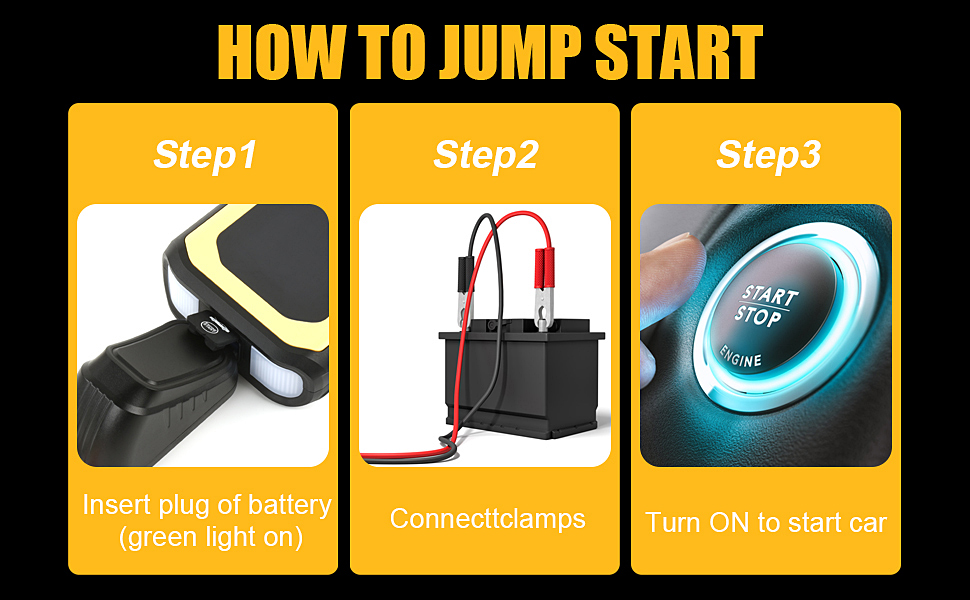 HOW TO JUMP START

Step1

Insert plug of battery (green light on)

Step2

Connecttclamps

Step3

START
STOP
ENGINE

Turn ON to start car