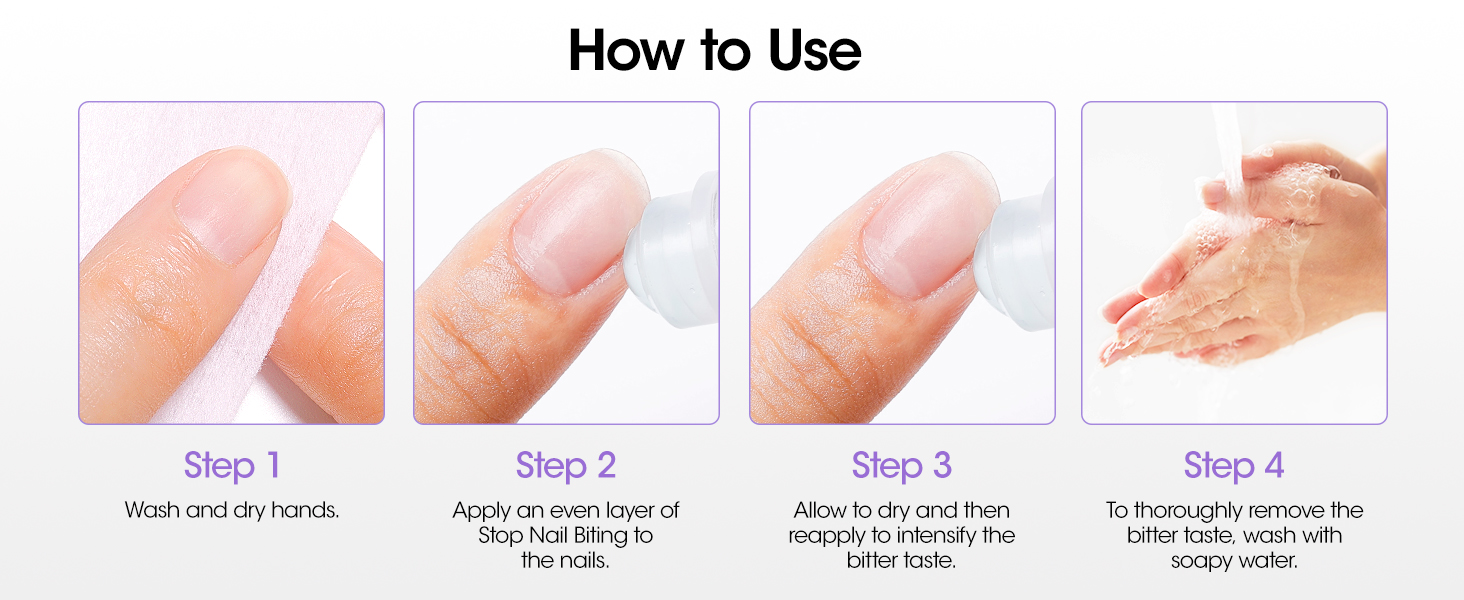 How to Use

Step 1
Wash and dry hands.

Step 2
Apply an even layer of Stop Nail Biting to the nails.

Step 3
Allow to dry and then reapply to intensify the bitter taste.

Step 4
To thoroughly remove the bitter taste, wash with soapy water.