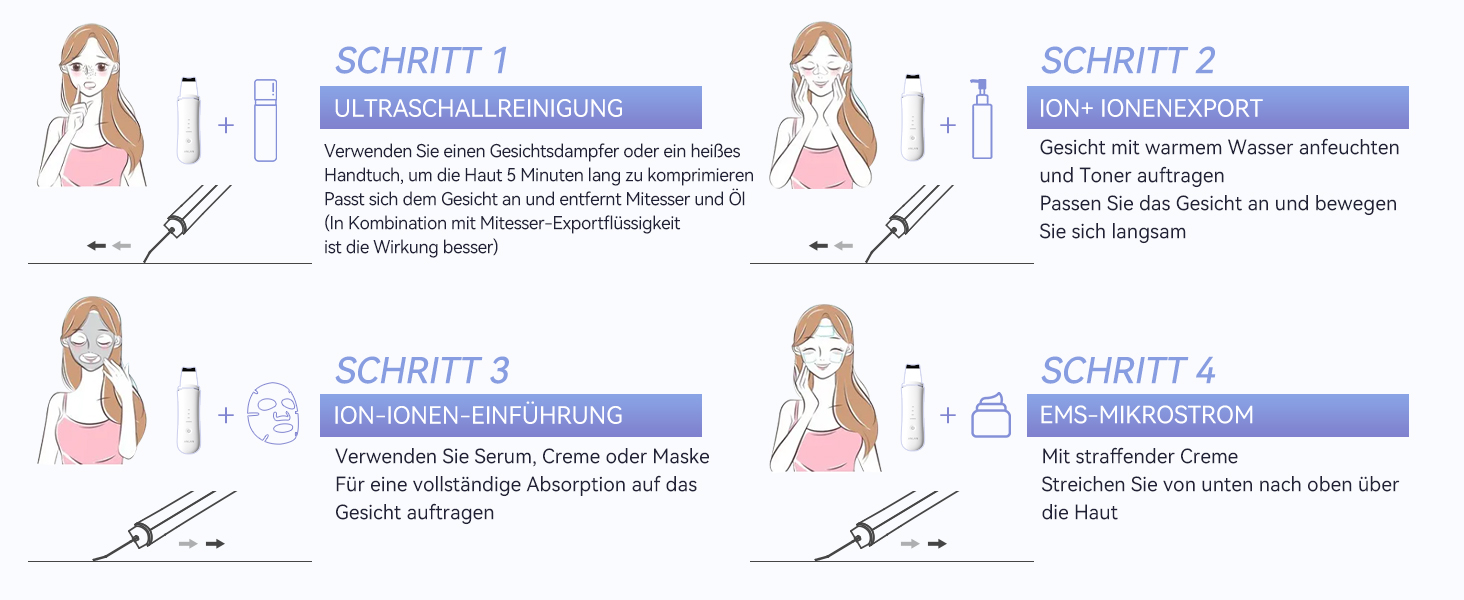 SCHRITT 1

ULTRASCHALLREINIGUNG

Verwenden Sie einen Gesichtsdampfer oder ein heißes Handtuch, um die Haut 5 Minuten lang zu komprimieren
Passt sich dem Gesicht an und entfernt Mitesser und Öl
(In Kombination mit Mitesser-Exportflüssigkeit ist die Wirkung besser)

SCHRITT 2

ION+ IONENEXPORT

Gesicht mit warmem Wasser anfeuchten und Toner auftragen
Passen Sie das Gesicht an und bewegen Sie sich langsam

SCHRITT 3

ION-IONEN-EINFÜHRUNG

Verwenden Sie Serum, Creme oder Maske
Für eine vollständige Absorption auf das Gesicht auftragen

SCHRITT 4

EMS-MIKROSTROM

Mit straffender Creme
Streichen Sie von unten nach oben über die Haut