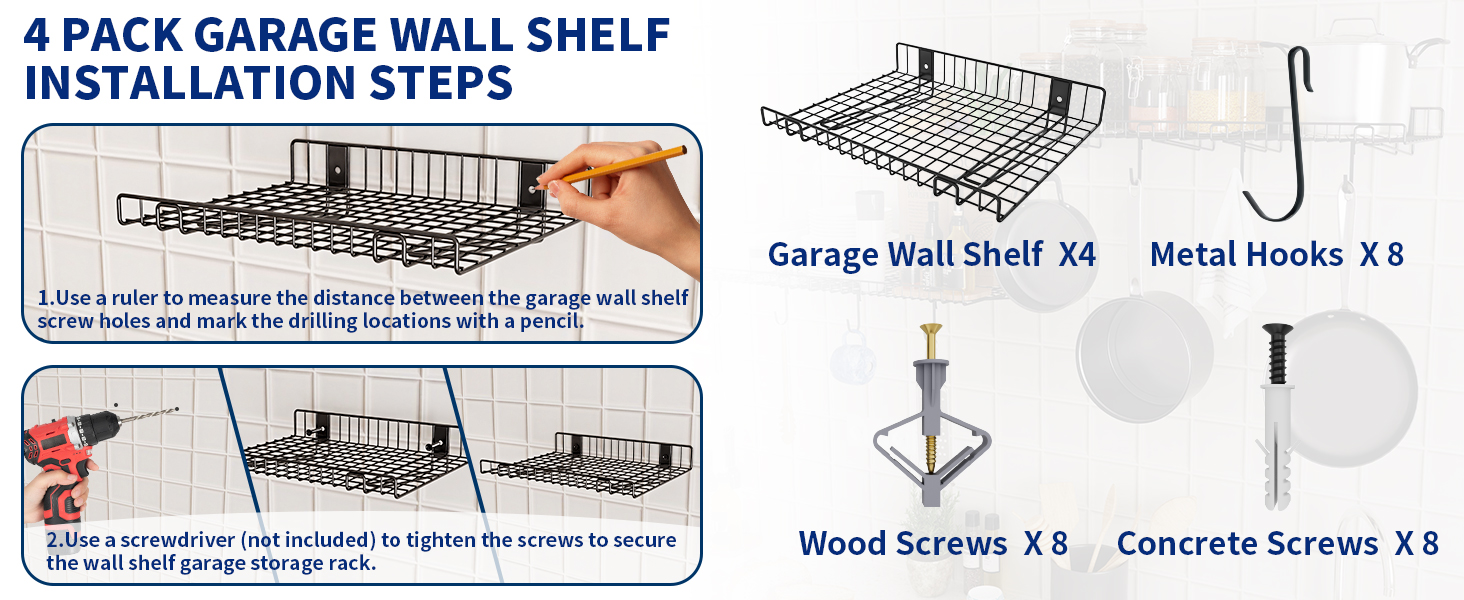 4 PACK GARAGE WALL SHELF INSTALLATION STEPS

1.Use a ruler to measure the distance between the garage wall shelf screw holes and mark the drilling locations with a pencil.

2.Use a screwdriver (not included) to tighten the screws to secure the wall shelf garage storage rack.

Garage Wall Shelf X4

Metal Hooks X 8

Wood Screws X 8

Concrete Screws X 8