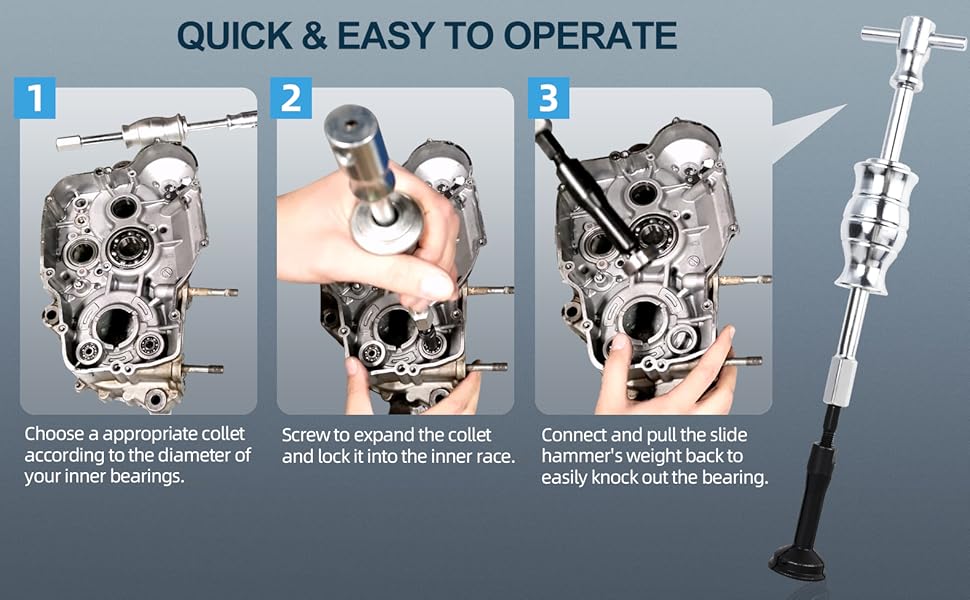 QUICK & EASY TO OPERATE

1

Choose a appropriate collet according to the diameter of your inner bearings.

2

Screw to expand the collet and lock it into the inner race.

3

Connect and pull the slide hammer's weight back to easily knock out the bearing.