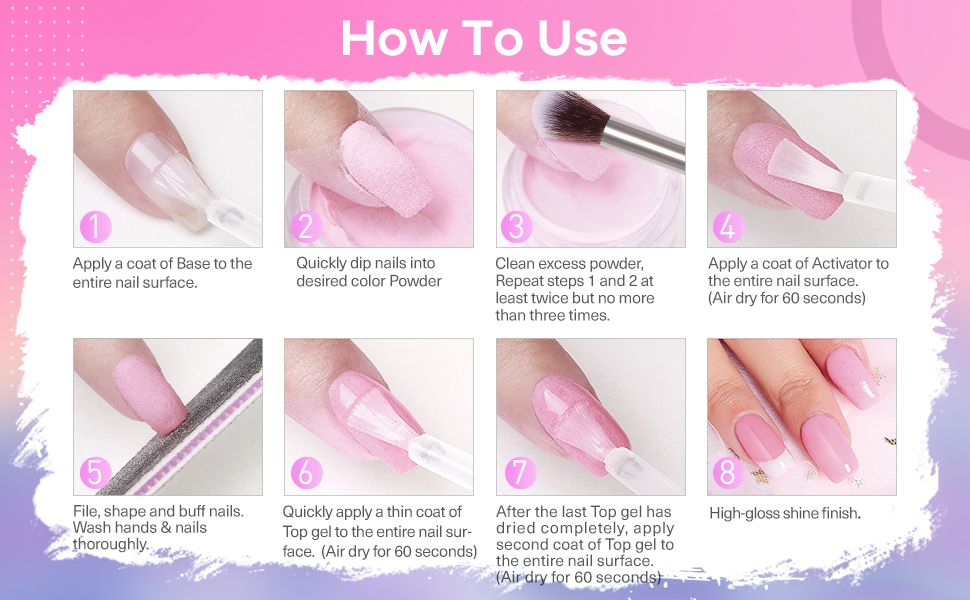 How To Use

1

Apply a coat of Base to the entire nail surface.

2

Quickly dip nails into desired color Powder

3

Clean excess powder, Repeat steps 1 and 2 at least twice but no more than three times.

4

Apply a coat of Activator to the entire nail surface. (Air dry for 60 seconds)

5

File, shape and buff nails. Wash hands & nails thoroughly.

6

Quickly apply a thin coat of Top gel to the entire nail surface. (Air dry for 60 seconds)

7

After the last Top gel has dried completely, apply second coat of Top gel to the entire nail surface. (Air dry for 60 seconds)

8

High-gloss shine finish.