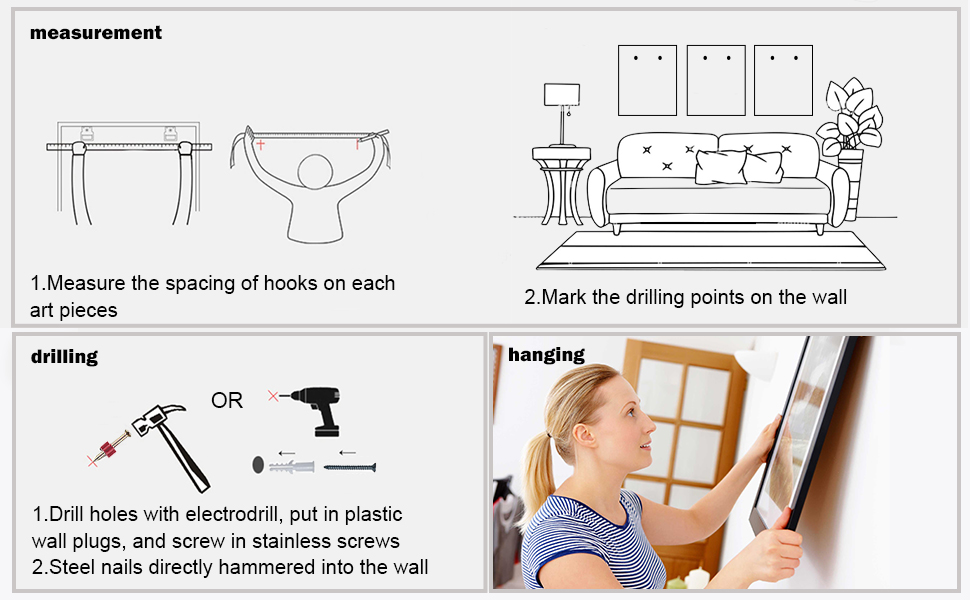 measurement

1.Measure the spacing of hooks on each art pieces

2.Mark the drilling points on the wall

drilling

OR

1.Drill holes with electrodrill, put in plastic wall plugs, and screw in stainless screws
2.Steel nails directly hammered into the wall

hanging