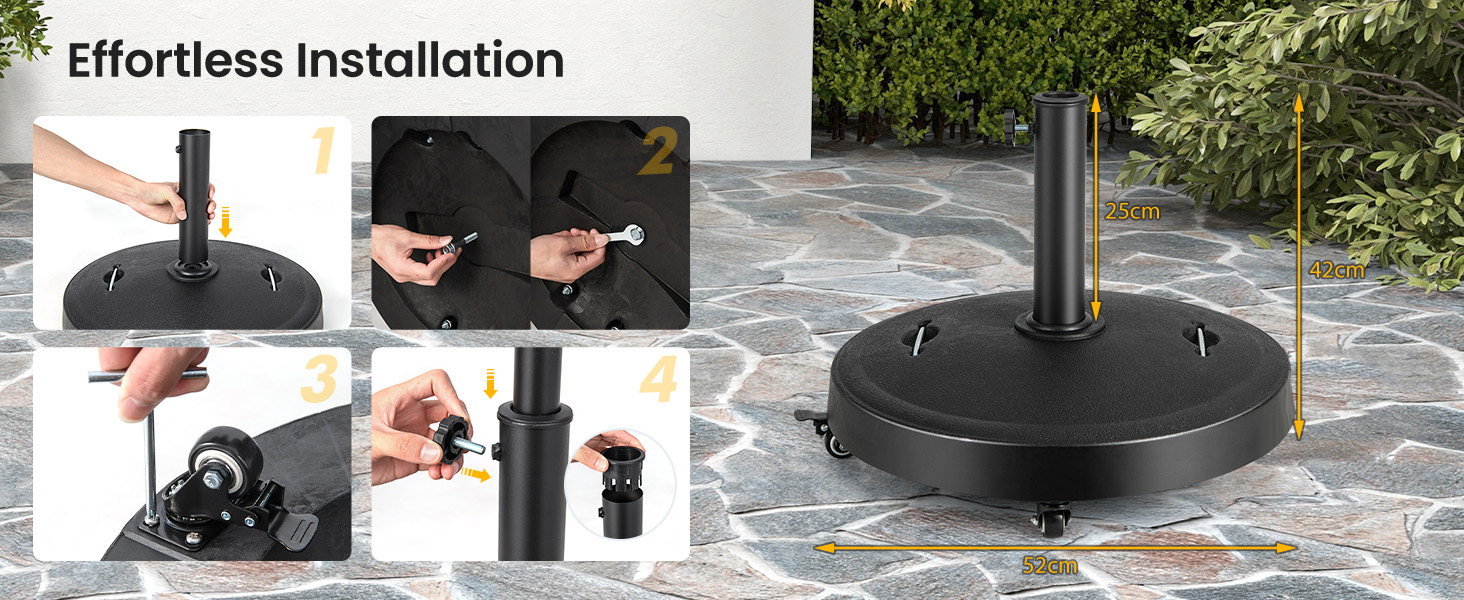 Effortless Installation

1

2

3

4

25cm

42cm

52cm