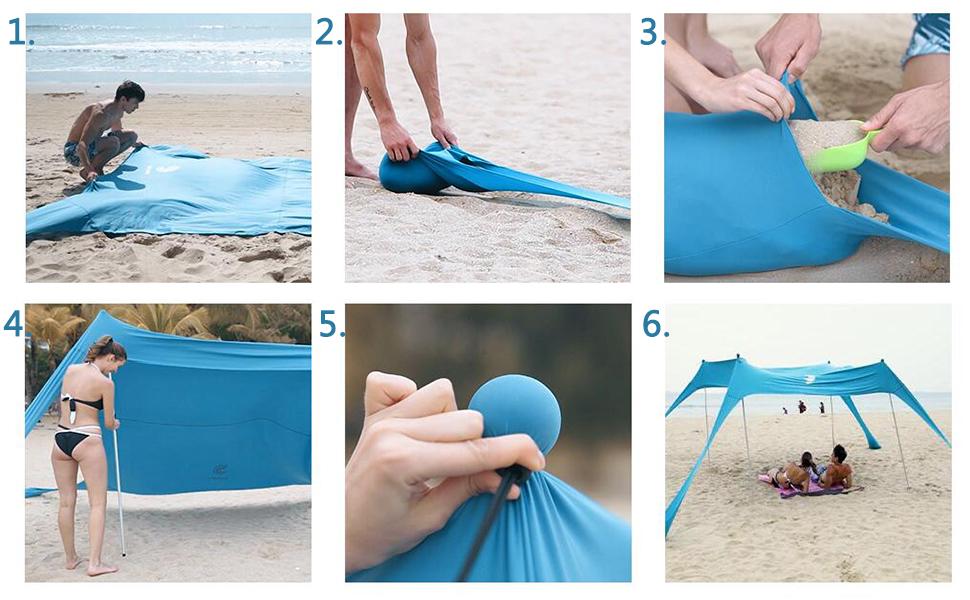 1.

2.

3.

4

5.

6.