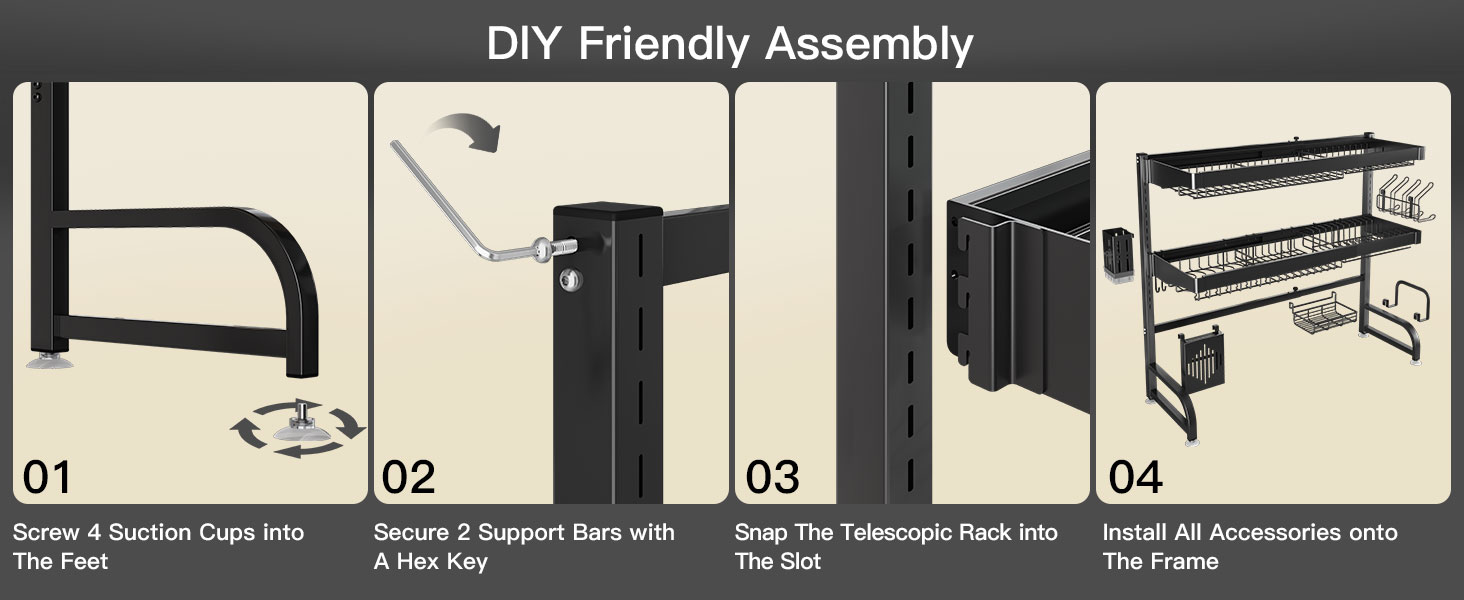 DIY Friendly Assembly

01

Screw 4 Suction Cups into The Feet

02

Secure 2 Support Bars with A Hex Key

03

Snap The Telescopic Rack into The Slot

04

Install All Accessories onto The Frame