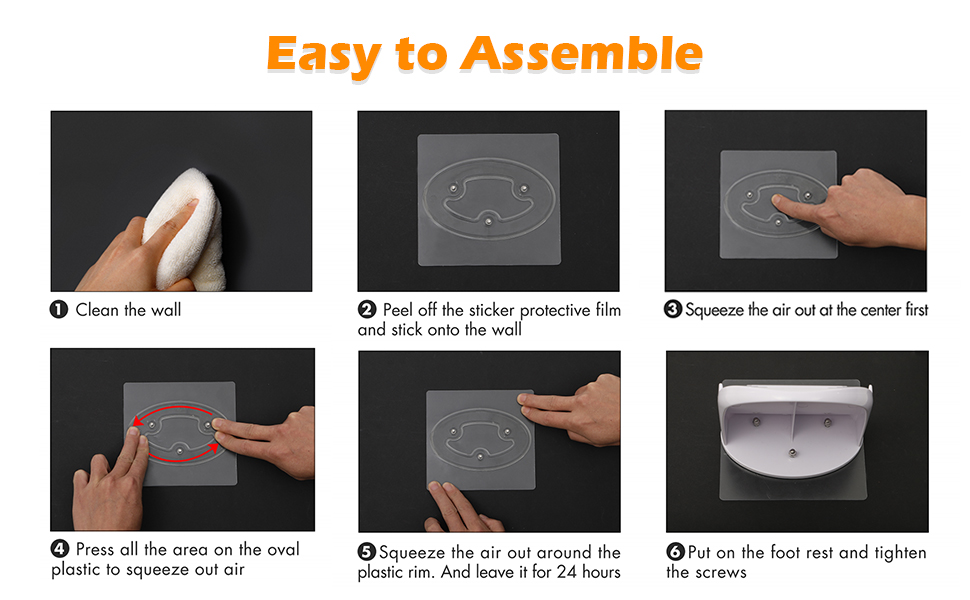 Easy to Assemble

❶ Clean the wall

❷ Peel off the sticker protective film and stick onto the wall

❸ Squeeze the air out at the center first

❹ Press all the area on the oval plastic to squeeze out air

❺ Squeeze the air out around the plastic rim. And leave it for 24 hours

❻ Put on the foot rest and tighten the screws