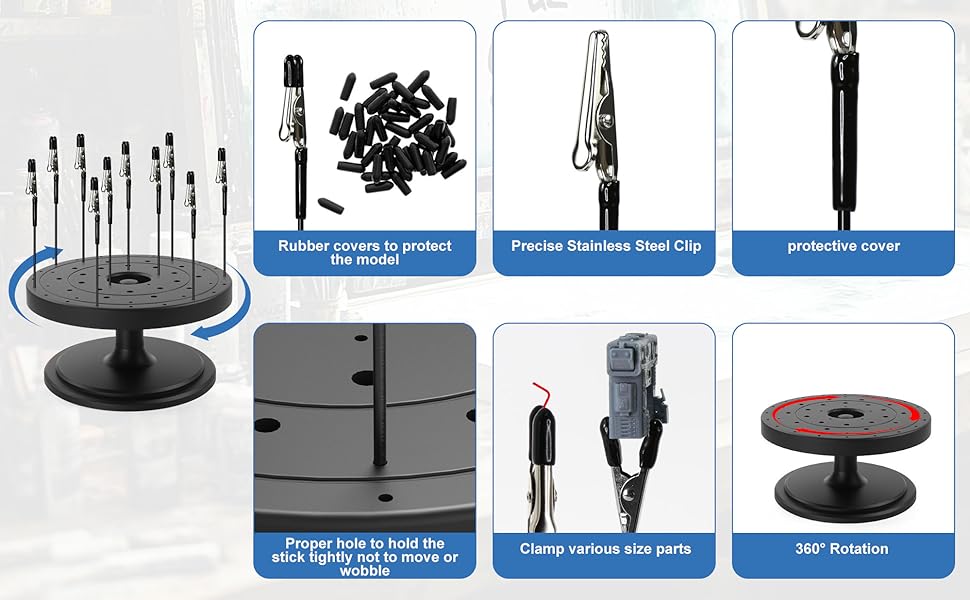 Rubber covers to protect the model

Precise Stainless Steel Clip

protective cover

Proper hole to hold the stick tightly not to move or wobble

Clamp various size parts

360° Rotation