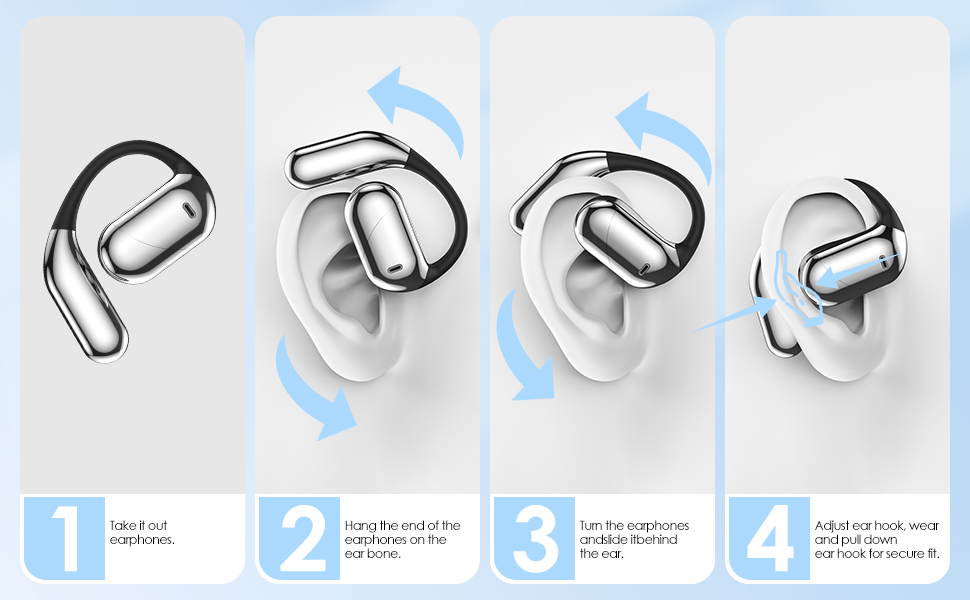 1
Take it out earphones.

2
Hang the end of the earphones on the ear bone.

3
Turn the earphones andslide itbehind the ear.

4
Adjust ear hook, wear and pull down ear hook for secure fit.