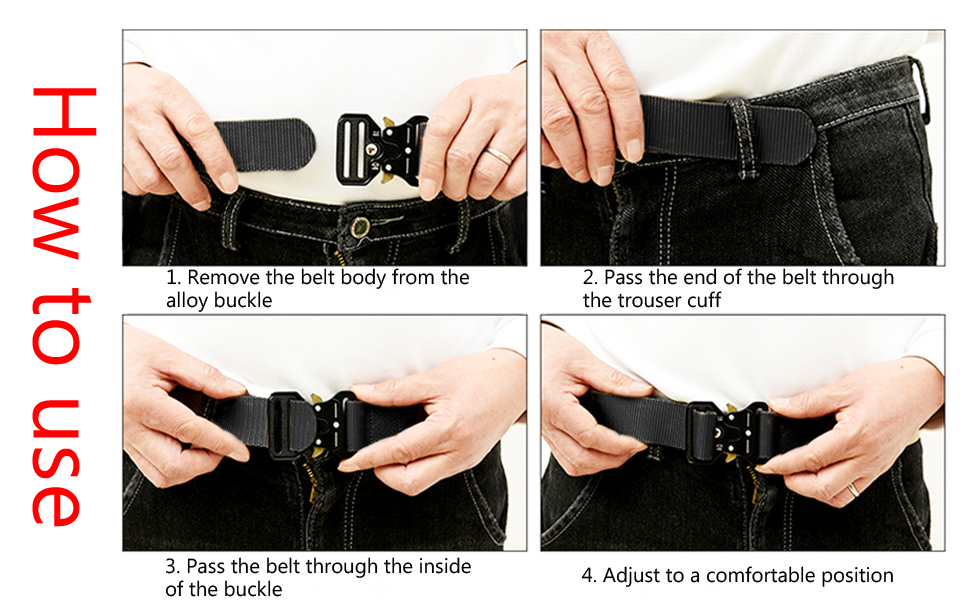 How to use

1. Remove the belt body from the alloy buckle

2. Pass the end of the belt through the trouser cuff

3. Pass the belt through the inside of the buckle

4. Adjust to a comfortable position