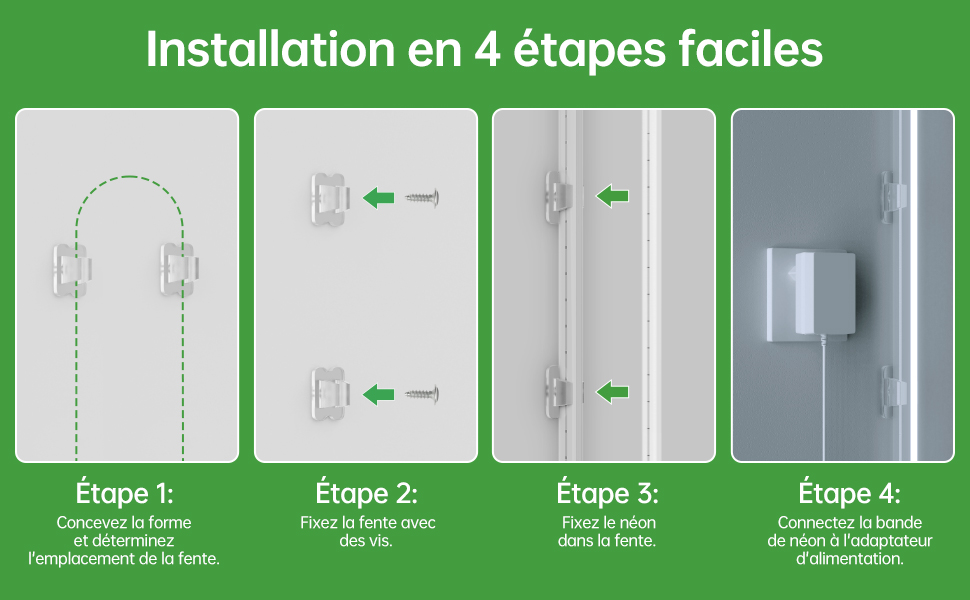 Installation en 4 étapes faciles

Étape 1:
Concevez la forme et déterminez l'emplacement de la fente.

Étape 2:
Fixez la fente avec des vis.

Étape 3:
Fixez le néon dans la fente.

Étape 4:
Connectez la bande de néon à l'adaptateur d'alimentation.