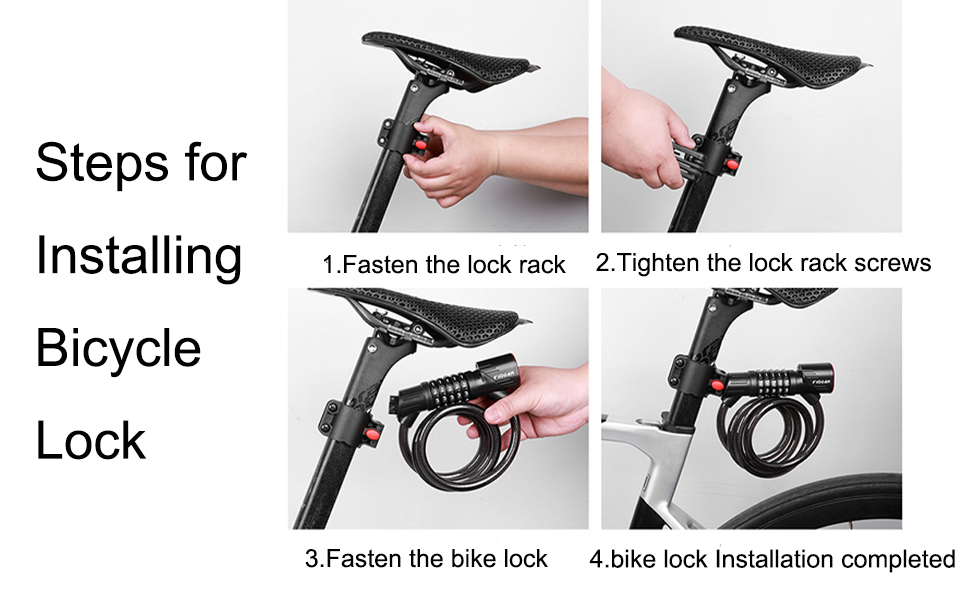 Steps for Installing Bicycle Lock

1.Fasten the lock rack

2.Tighten the lock rack screws

3.Fasten the bike lock

4.bike lock Installation completed