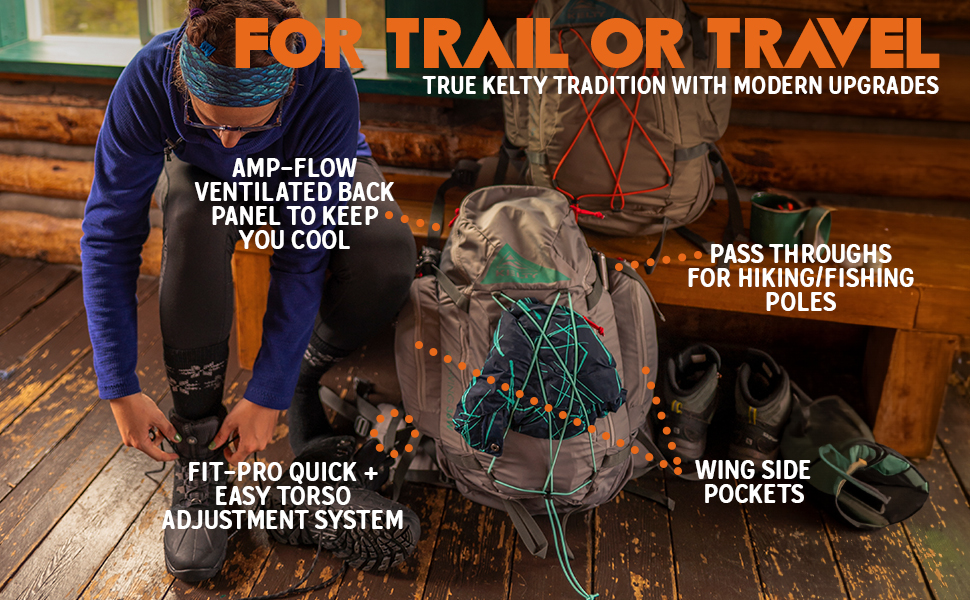 FOR TRAIL OR TRAVEL
TRUE KELTY TRADITION WITH MODERN UPGRADES

AMP-FLOW VENTILATED BACK PANEL TO KEEP YOU COOL

PASS THROUGHS FOR HIKING/FISHING POLES

FIT-PRO QUICK + EASY TORSO ADJUSTMENT SYSTEM

WING SIDE POCKETS